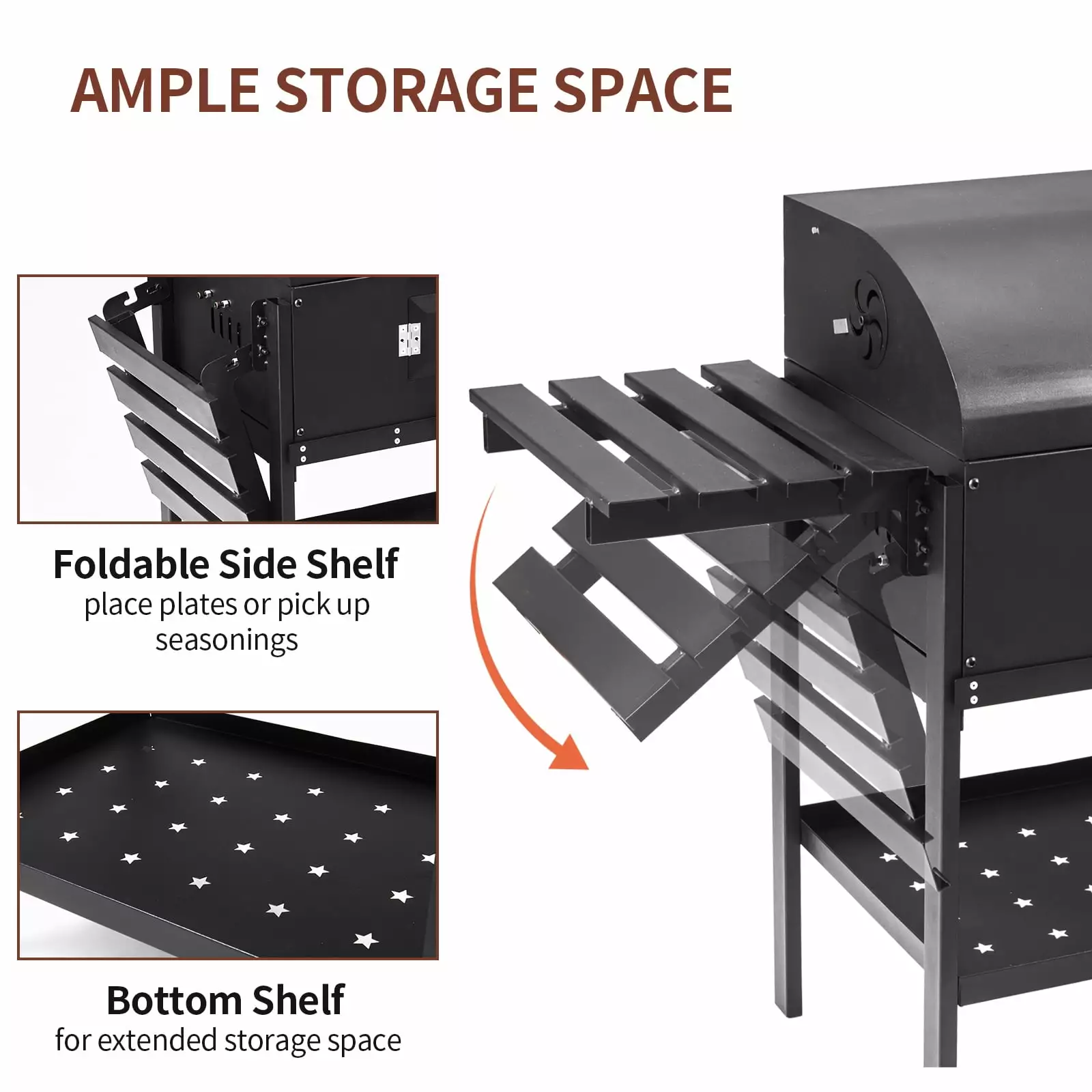 AMPLE STORAGE SPACE

Foldable Side Shelf
place plates or pick up seasonings

Bottom Shelf
for extended storage space