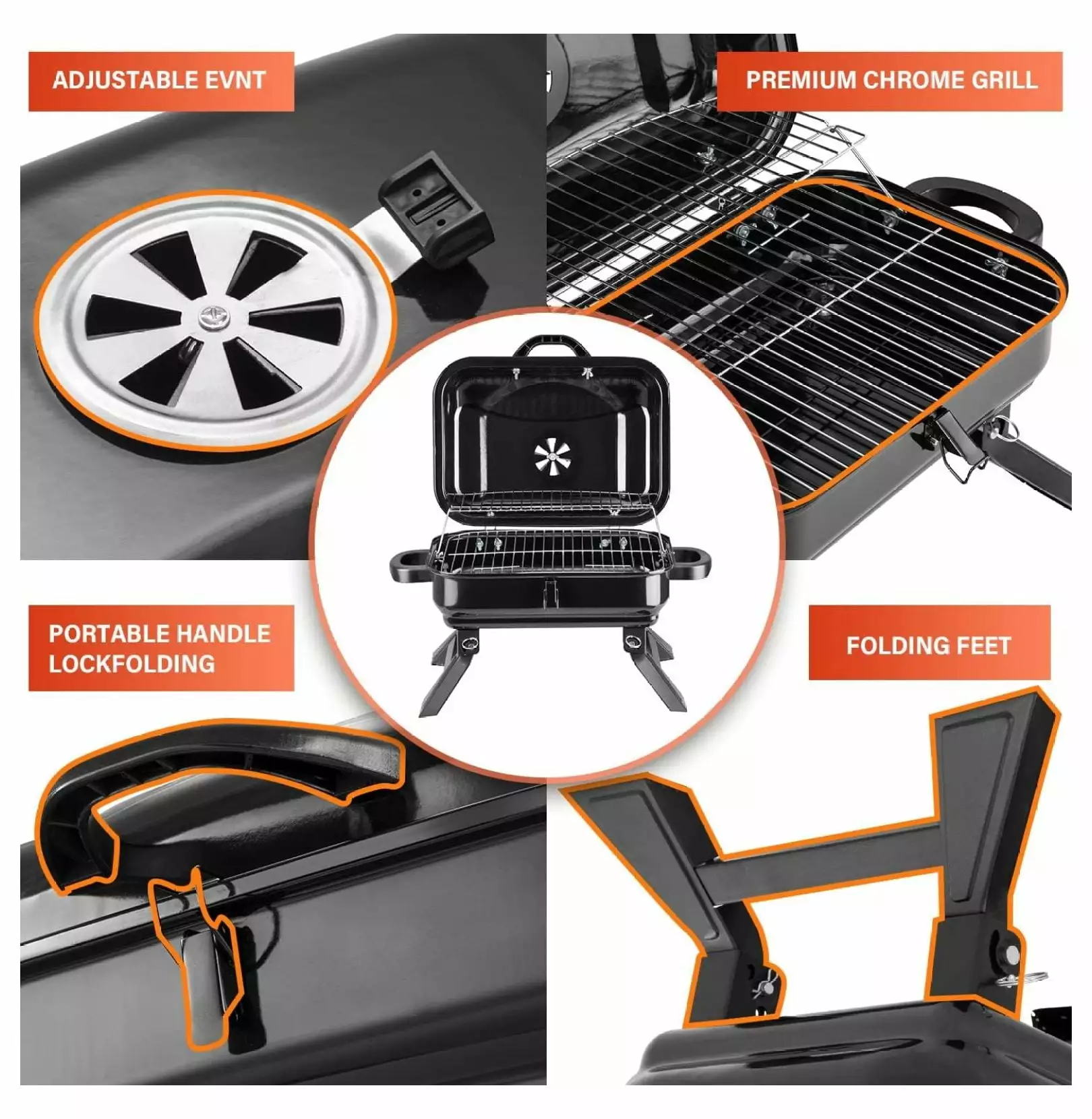 ADJUSTABLE EVNT

PREMIUM CHROME GRILL

PORTABLE HANDLE LOCKFOLDING

FOLDING FEET