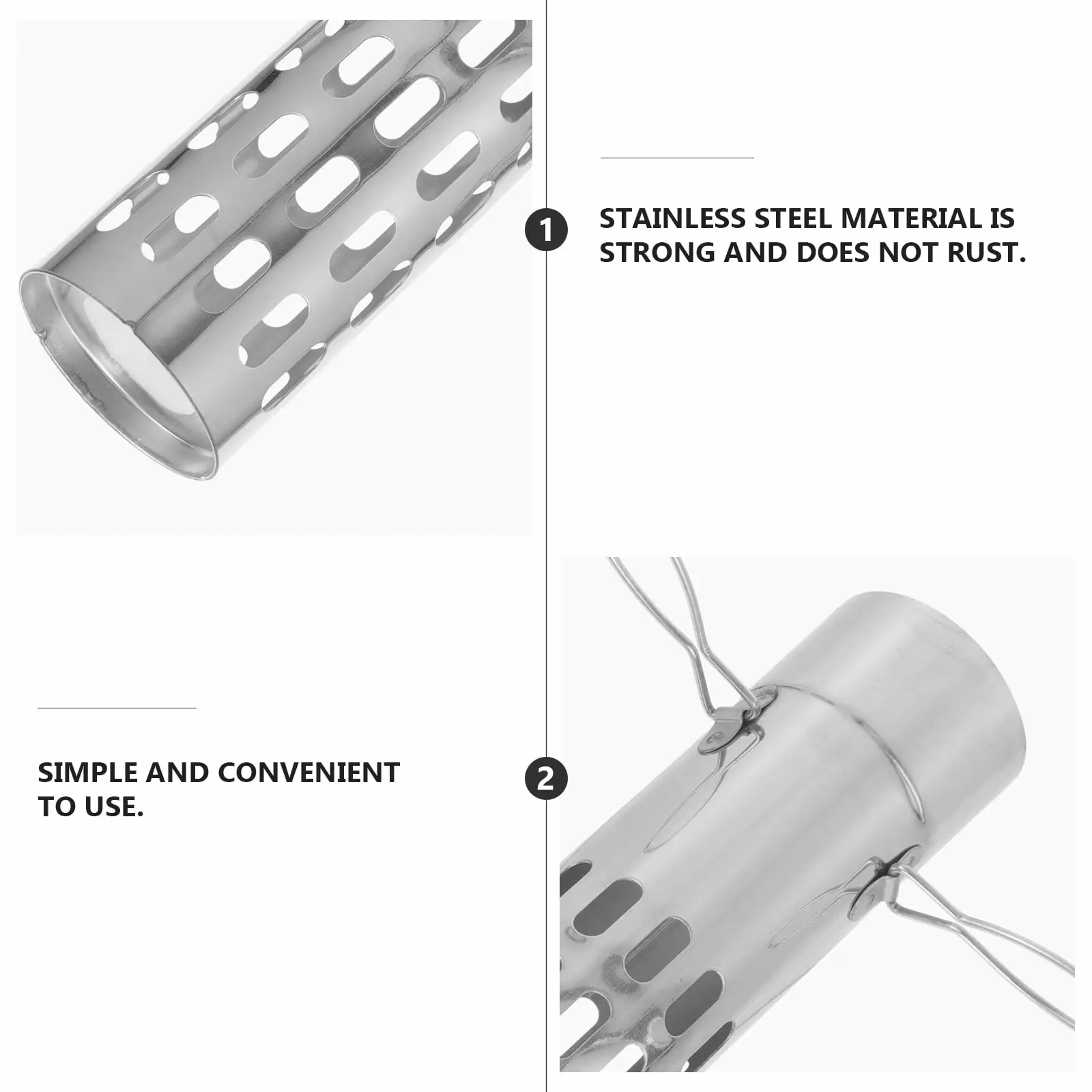 1

STAINLESS STEEL MATERIAL IS STRONG AND DOES NOT RUST.

SIMPLE AND CONVENIENT TO USE.

2