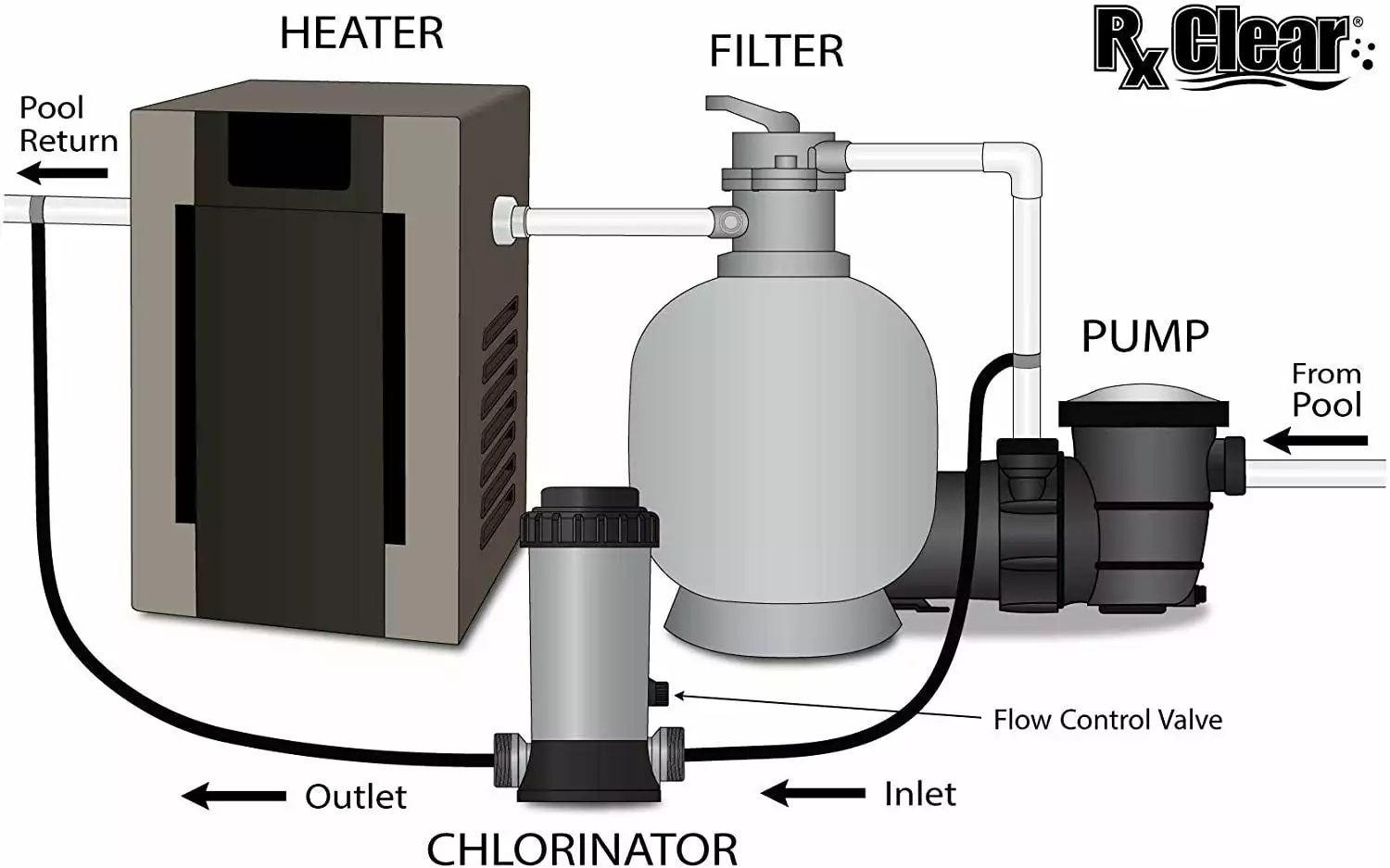 HEATER

FILTER

Rx Clear®

Pool Return

PUMP

From Pool

Flow Control Valve

Outlet

Inlet

CHLORINATOR