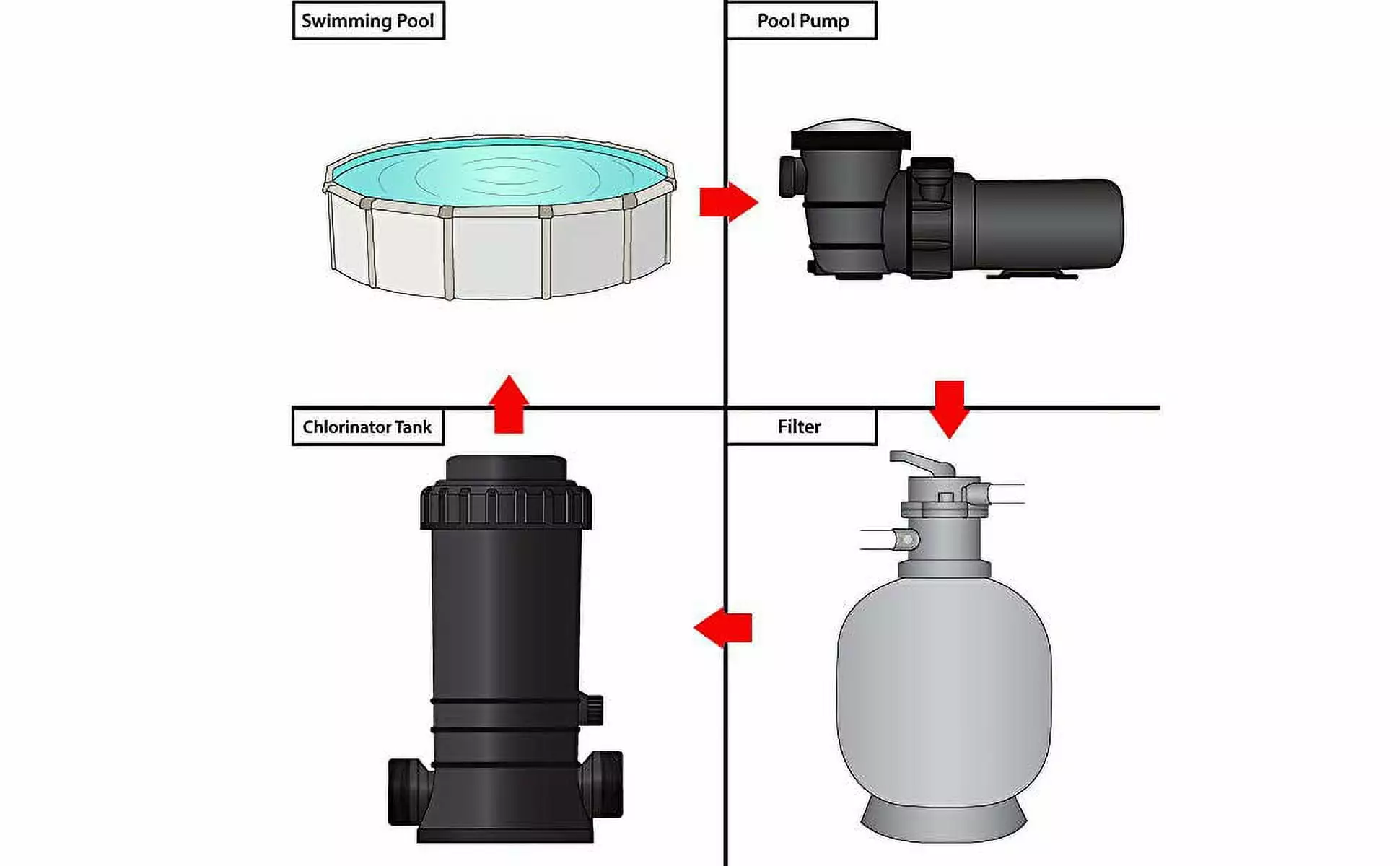 Swimming Pool

Pool Pump

Chlorinator Tank

Filter