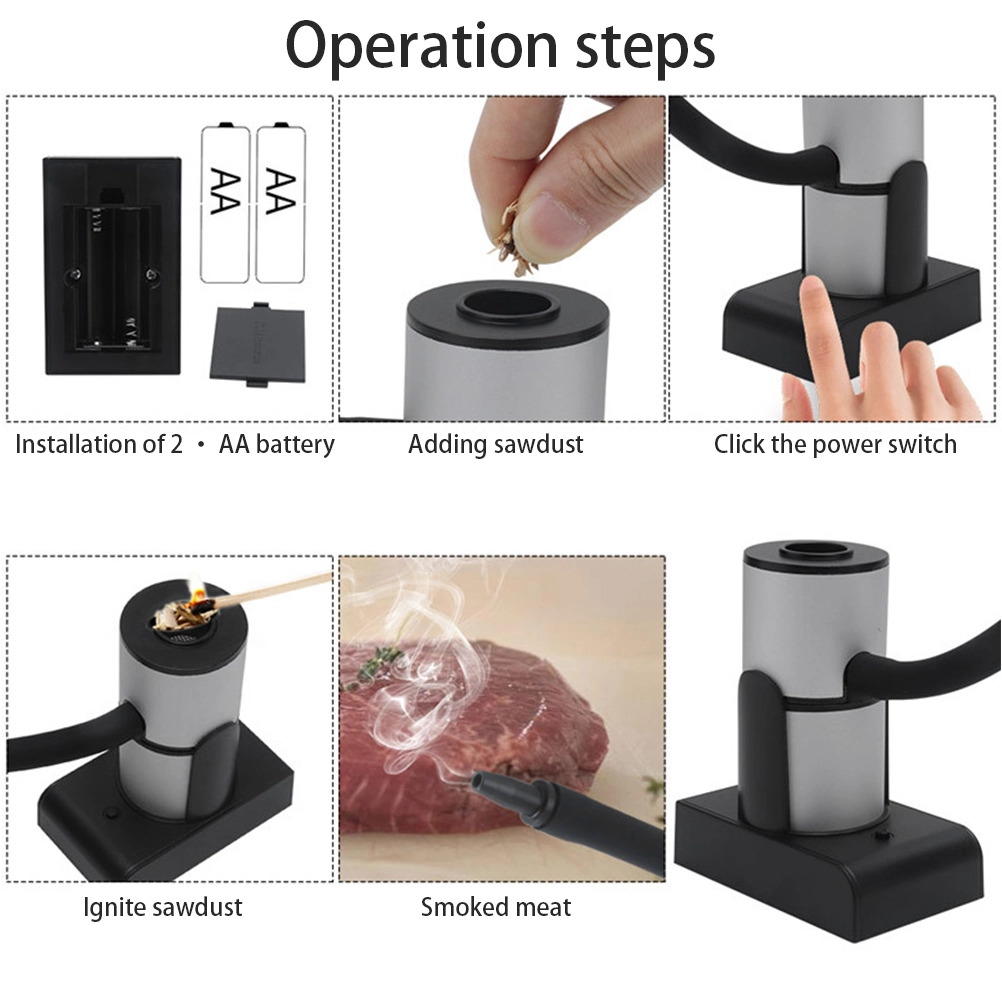 Operation steps

AA AA

Installation of 2 · AA battery

Adding sawdust

Click the power switch

Ignite sawdust

Smoked meat