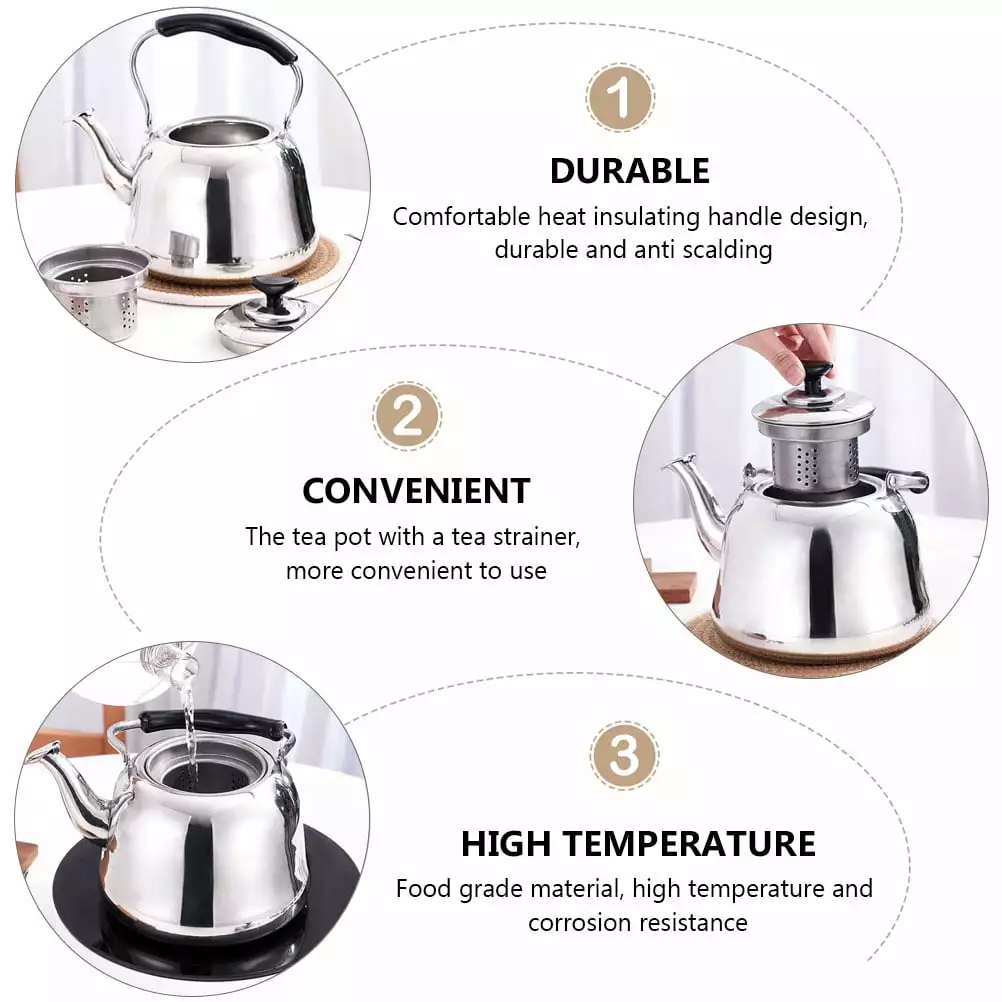 1

DURABLE

Comfortable heat insulating handle design, durable and anti scalding

2

CONVENIENT

The tea pot with a tea strainer, more convenient to use

3

HIGH TEMPERATURE

Food grade material, high temperature and corrosion resistance