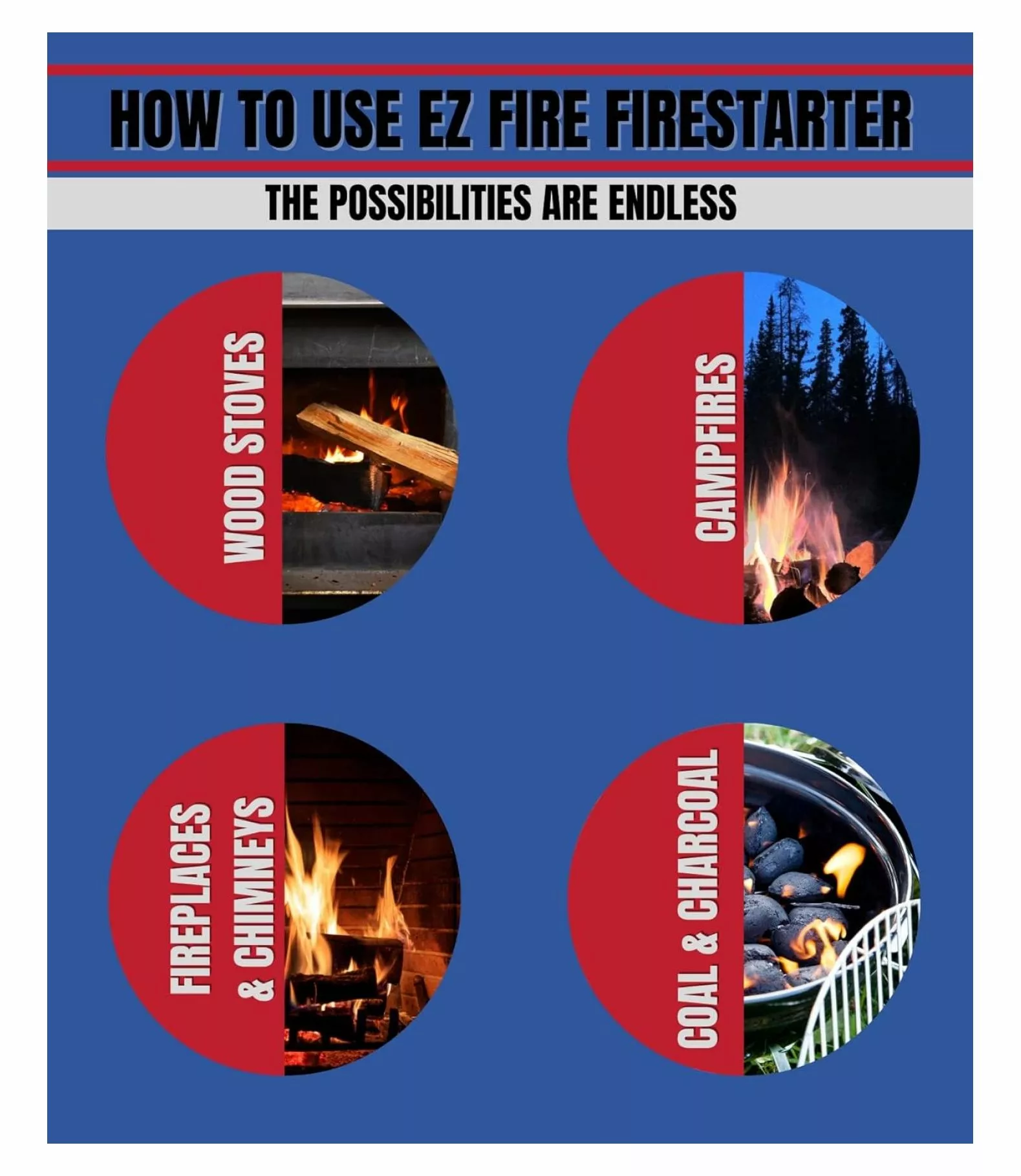 HOW TO USE EZ FIRE FIRESTARTER

THE POSSIBILITIES ARE ENDLESS

WOOD STOVES

CAMPFIRES

FIREPLACES & CHIMNEYS

COAL & CHARCOAL