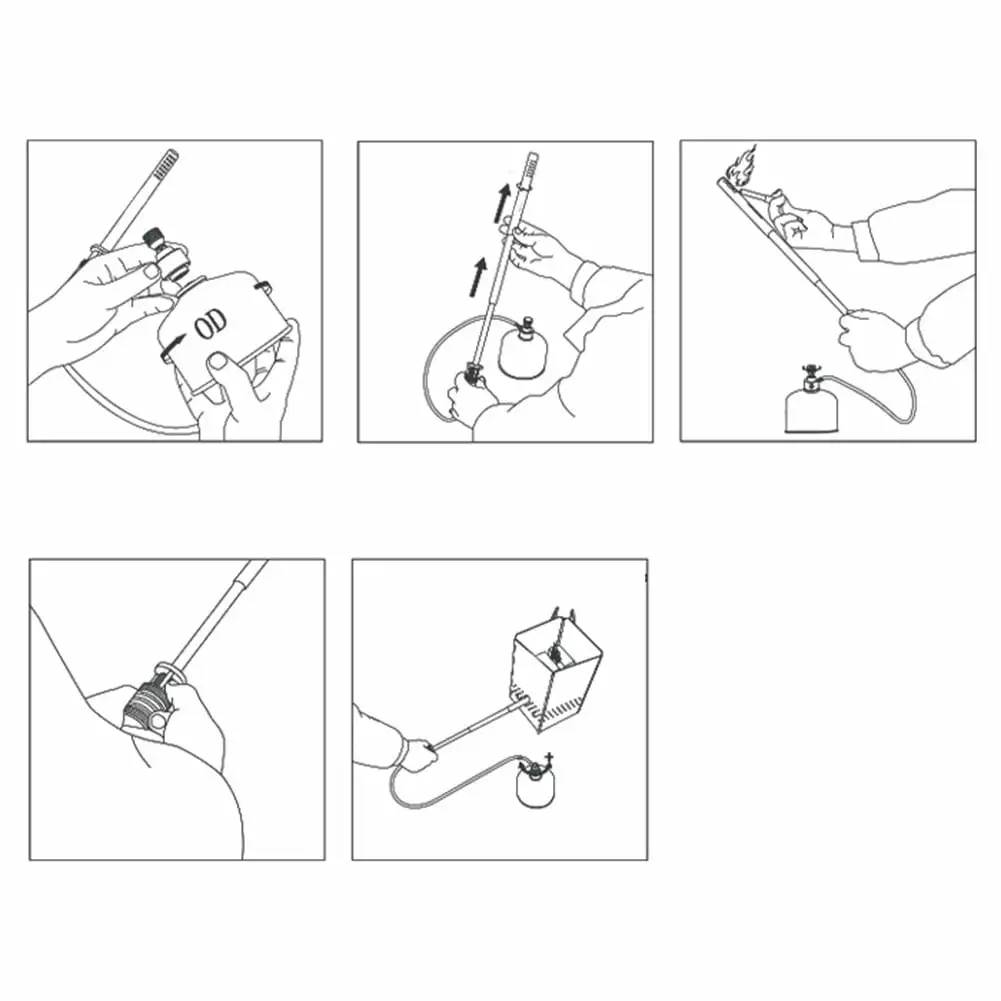 OD