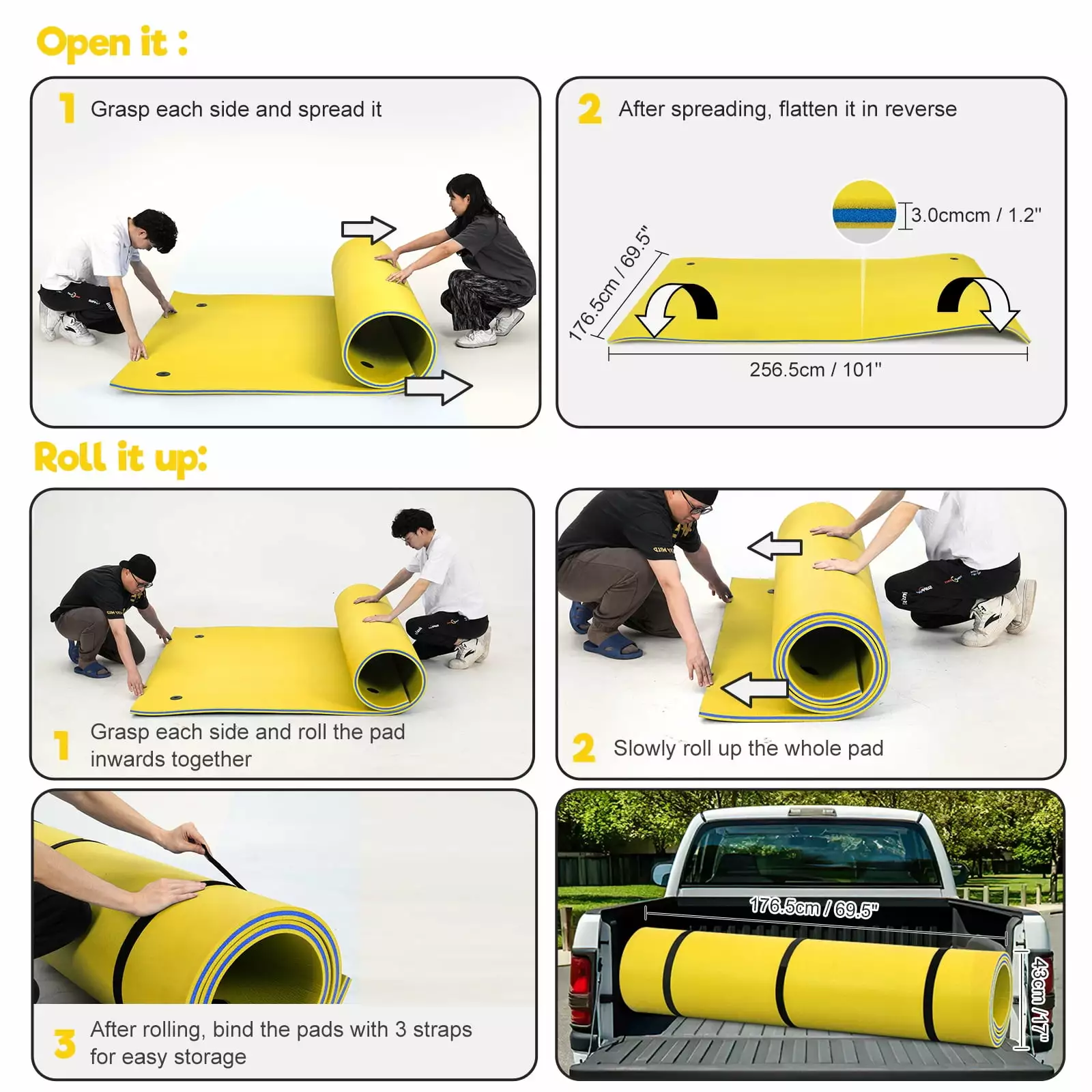 Open it :

1 Grasp each side and spread it

2 After spreading, flatten it in reverse

3.0cmcm / 1.2"

176.5cm / 69.5"

256.5cm / 101"

Roll it up:

1 Grasp each side and roll the pad inwards together

2 Slowly roll up the whole pad

3 After rolling, bind the pads with 3 straps for easy storage

176.5cm / 69.5"

43cm / 17"