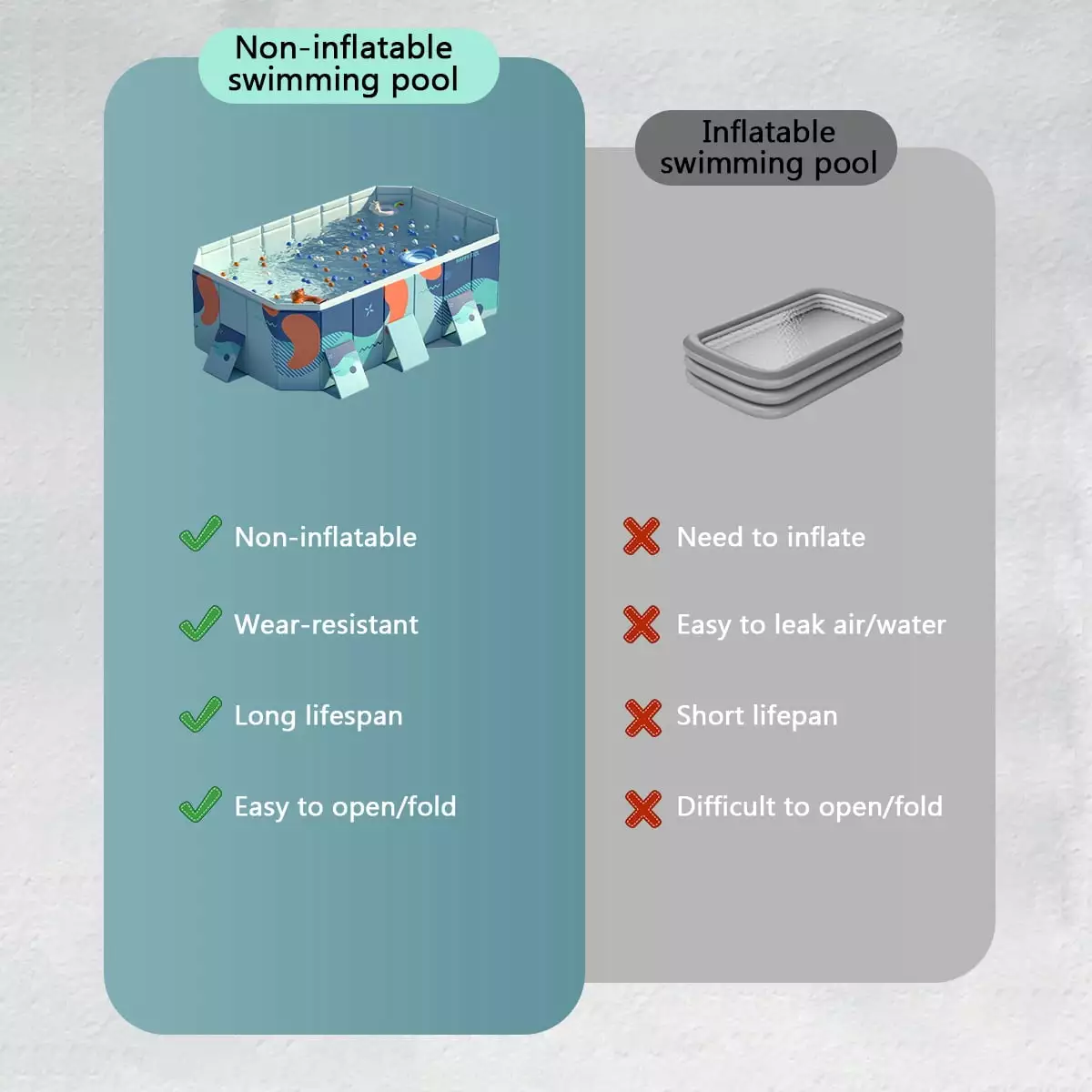 Non-inflatable swimming pool

Non-inflatable

Wear-resistant

Long lifespan

Easy to open/fold

Inflatable swimming pool

Need to inflate

Easy to leak air/water

Short lifepan

Difficult to open/fold