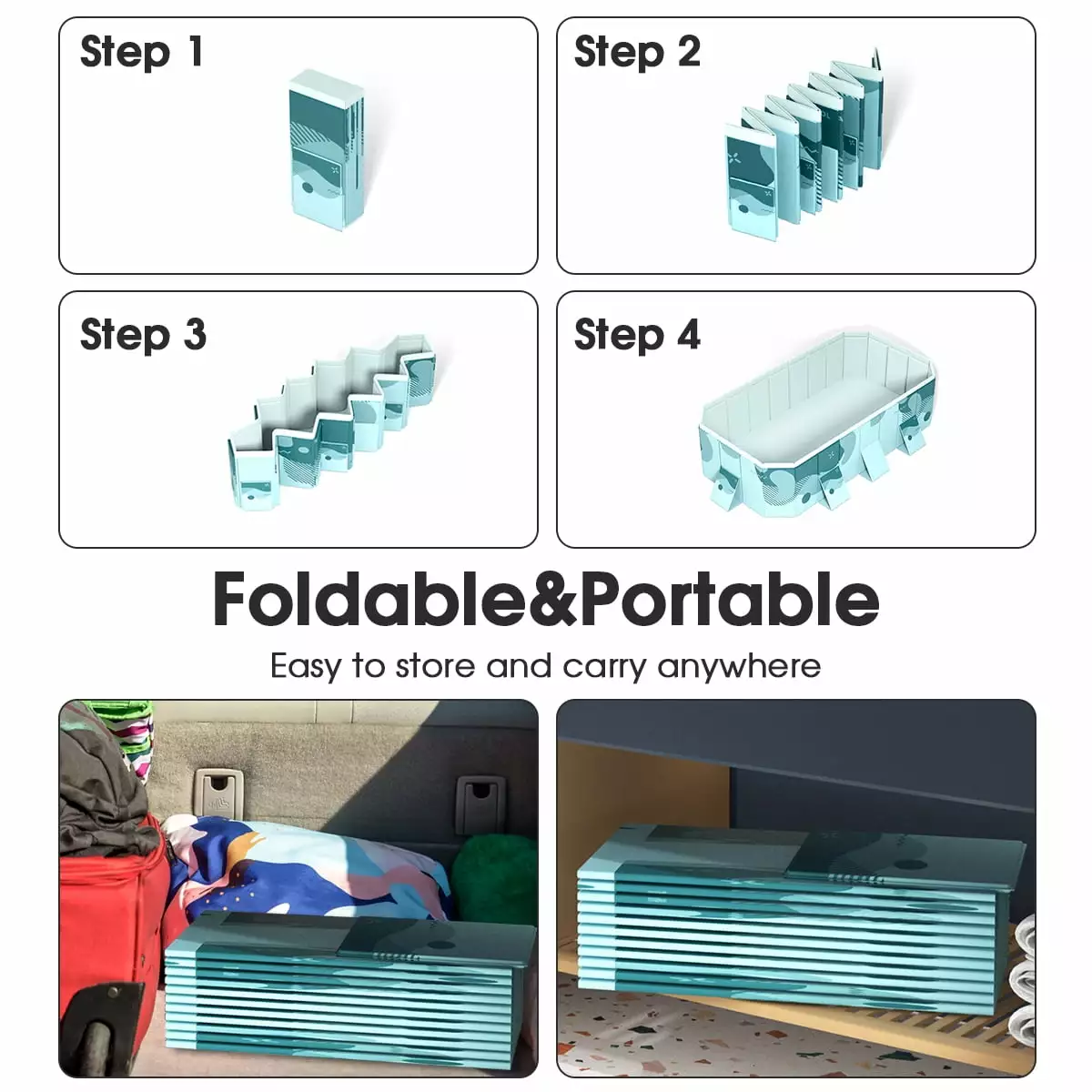 Step 1

Step 2

Step 3

Step 4

Foldable&Portable

Easy to store and carry anywhere