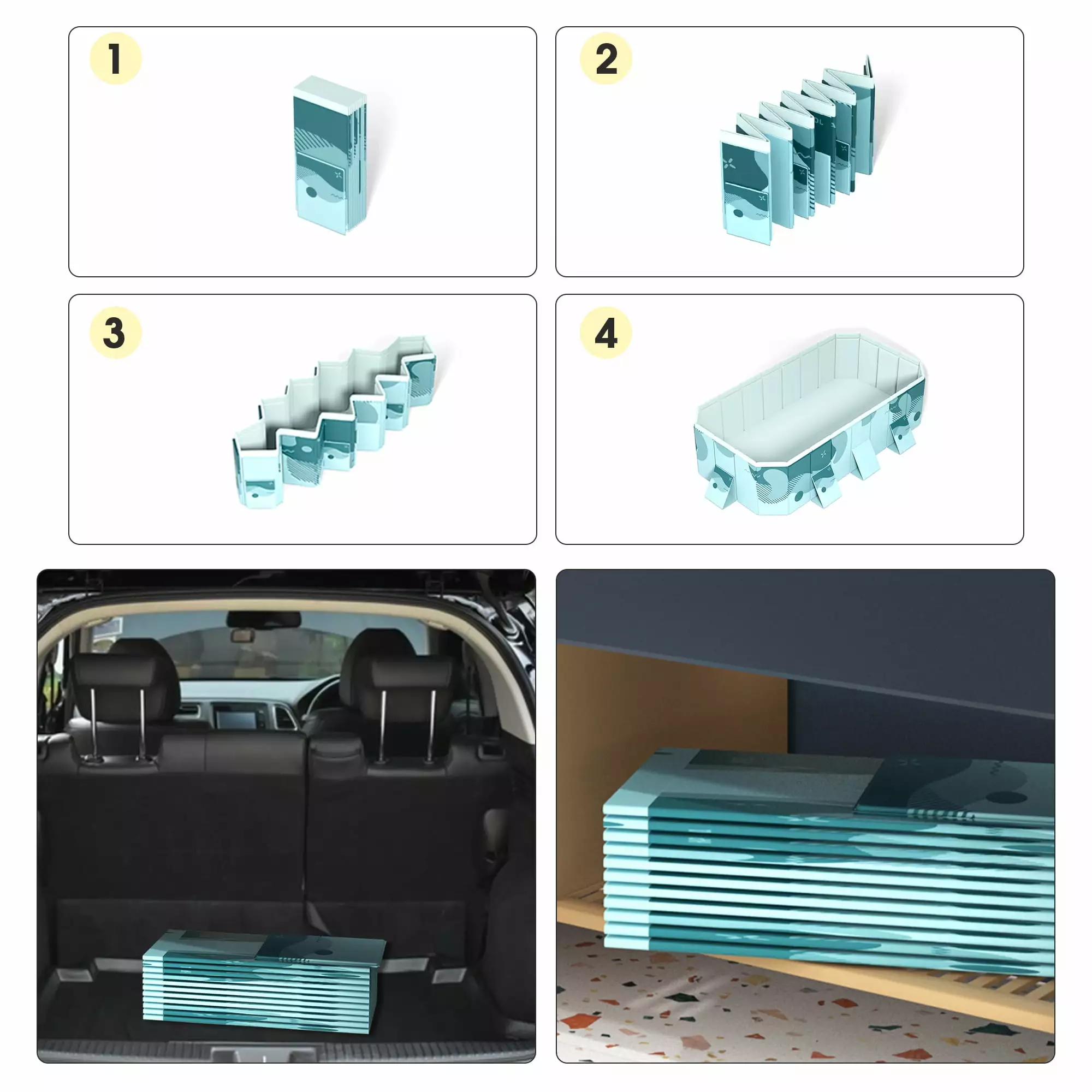 1

2

3

4