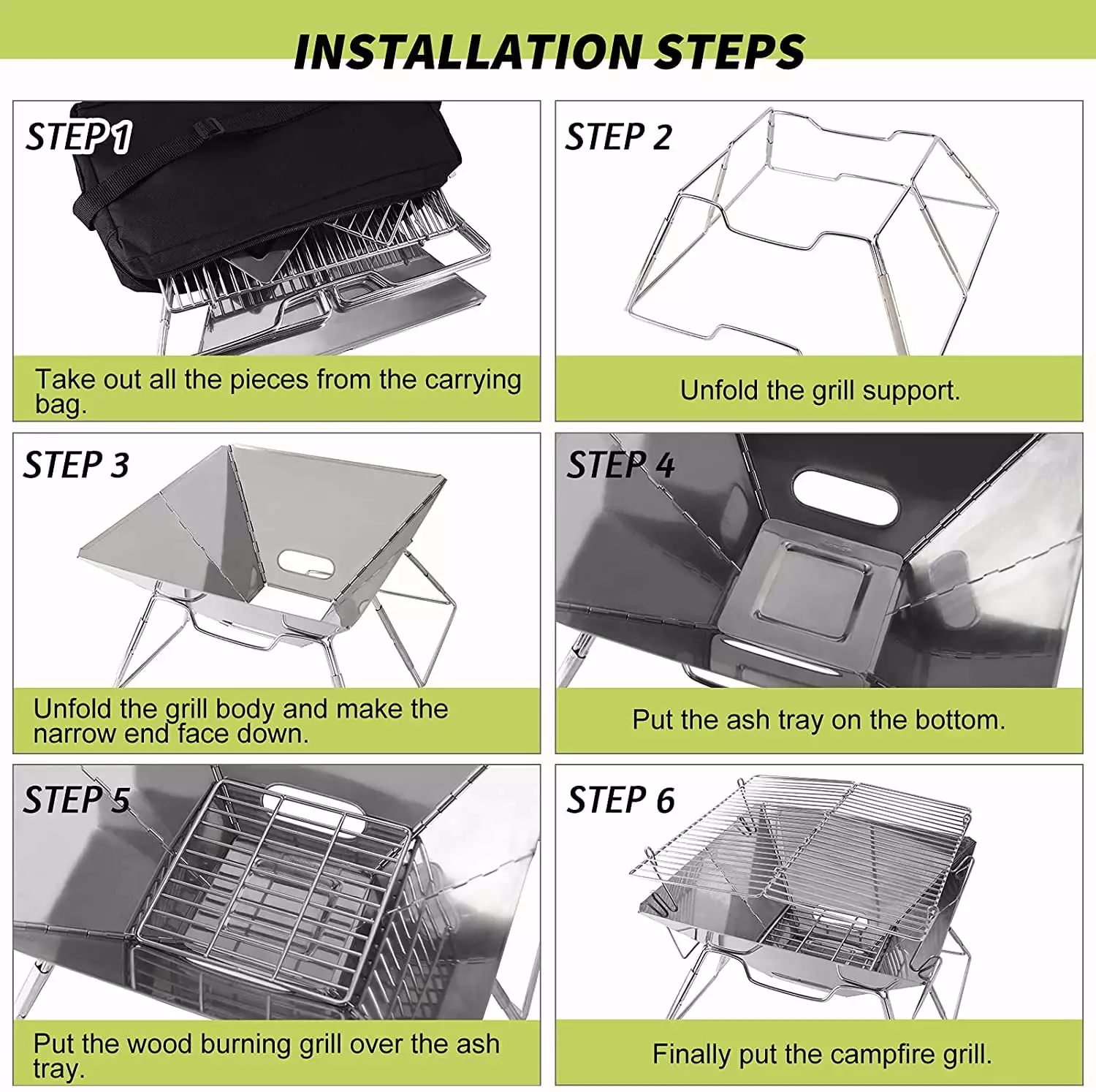 INSTALLATION STEPS

STEP 1

Take out all the pieces from the carrying bag.

STEP 2

Unfold the grill support.

STEP 3

Unfold the grill body and make the narrow end face down.

STEP 4

Put the ash tray on the bottom.

STEP 5

Put the wood burning grill over the ash tray.

STEP 6

Finally put the campfire grill.