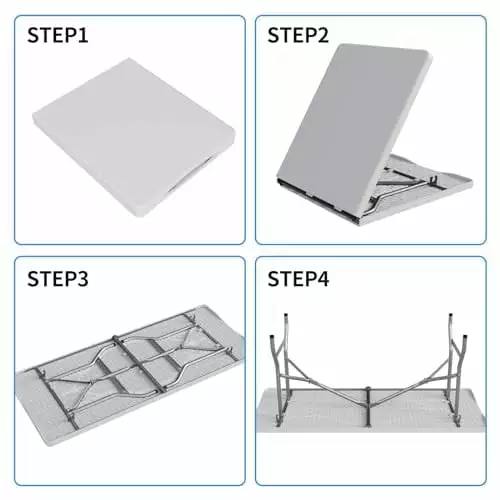 STEP1

STEP2

STEP3

STEP4