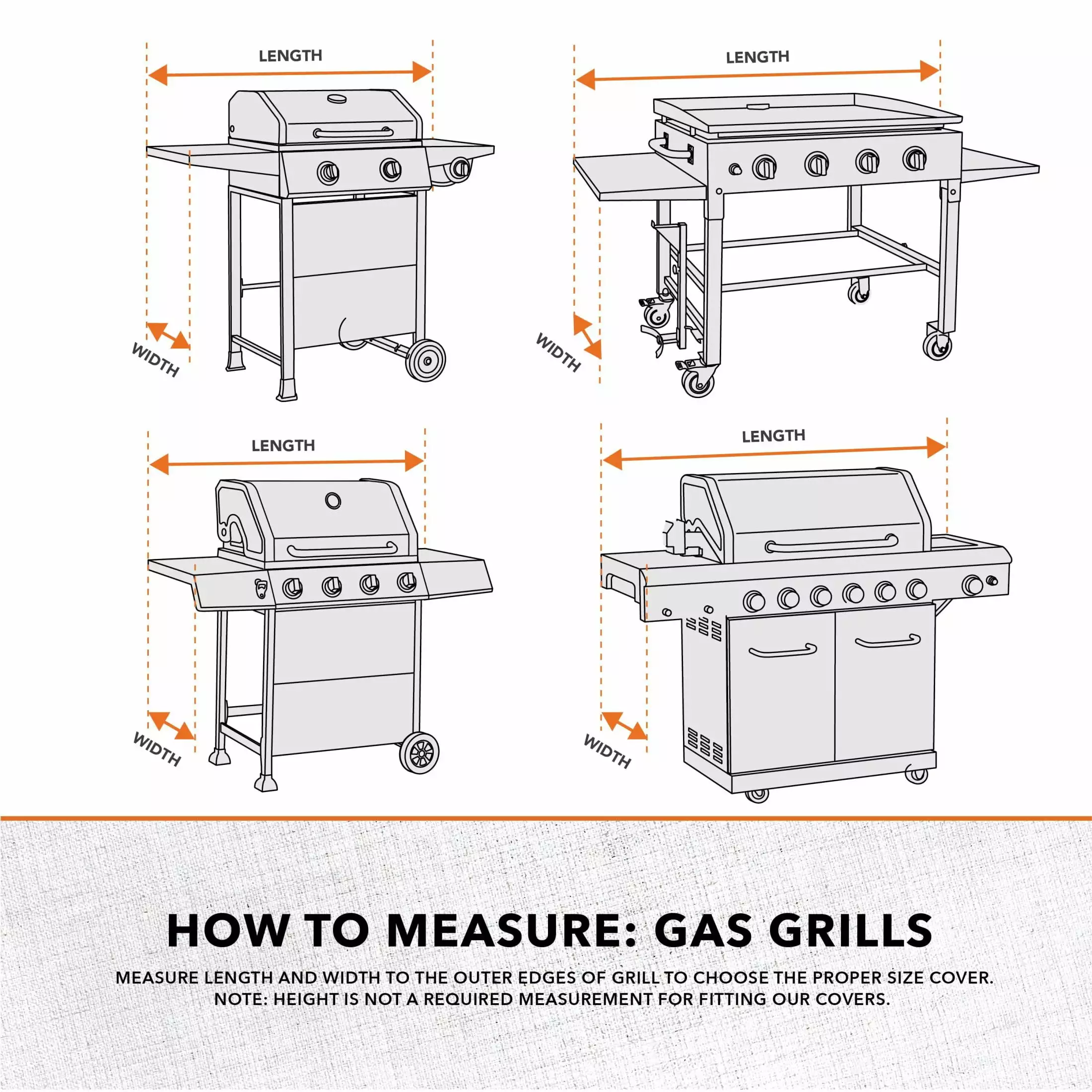 LENGTH

WIDTH

LENGTH

WIDTH

LENGTH

WIDTH

LENGTH

WIDTH

HOW TO MEASURE: GAS GRILLS

MEASURE LENGTH AND WIDTH TO THE OUTER EDGES OF GRILL TO CHOOSE THE PROPER SIZE COVER. NOTE: HEIGHT IS NOT A REQUIRED MEASUREMENT FOR FITTING OUR COVERS.