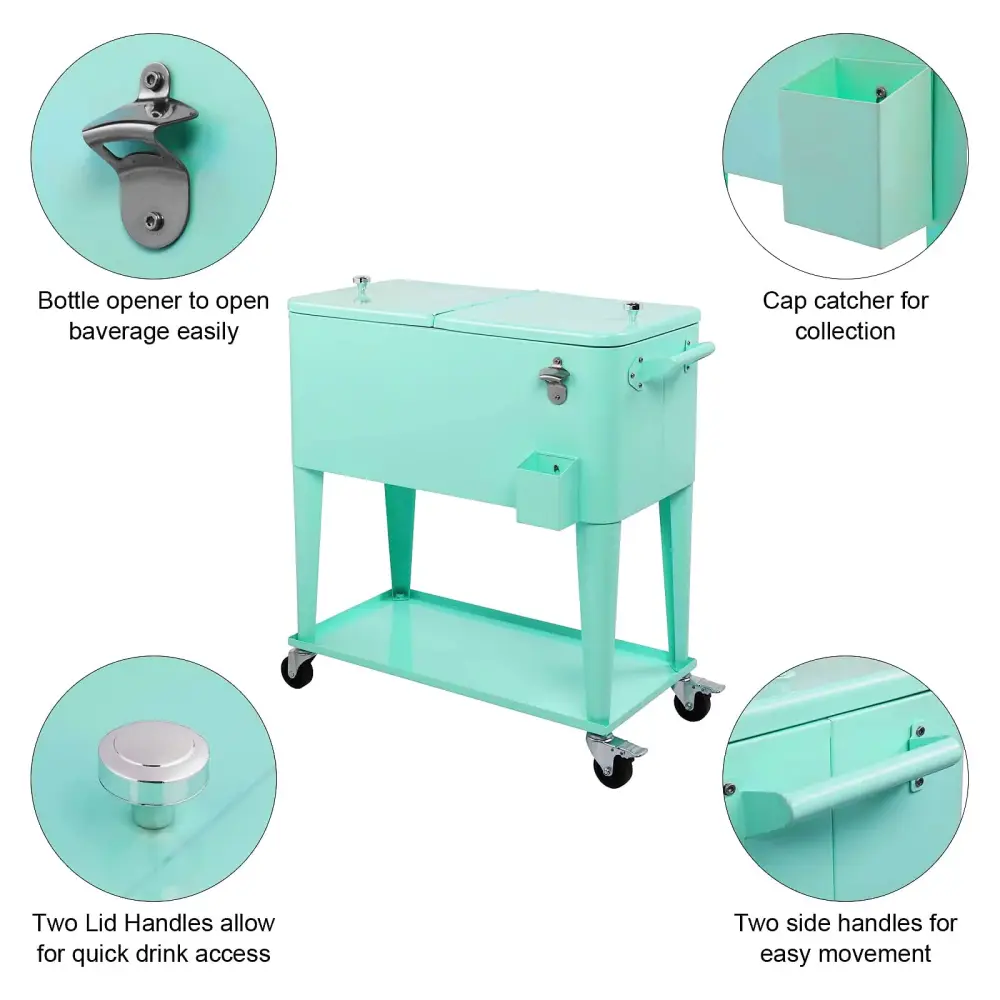 Bottle opener to open baverage easily

Cap catcher for collection

Two Lid Handles allow for quick drink access

Two side handles for easy movement