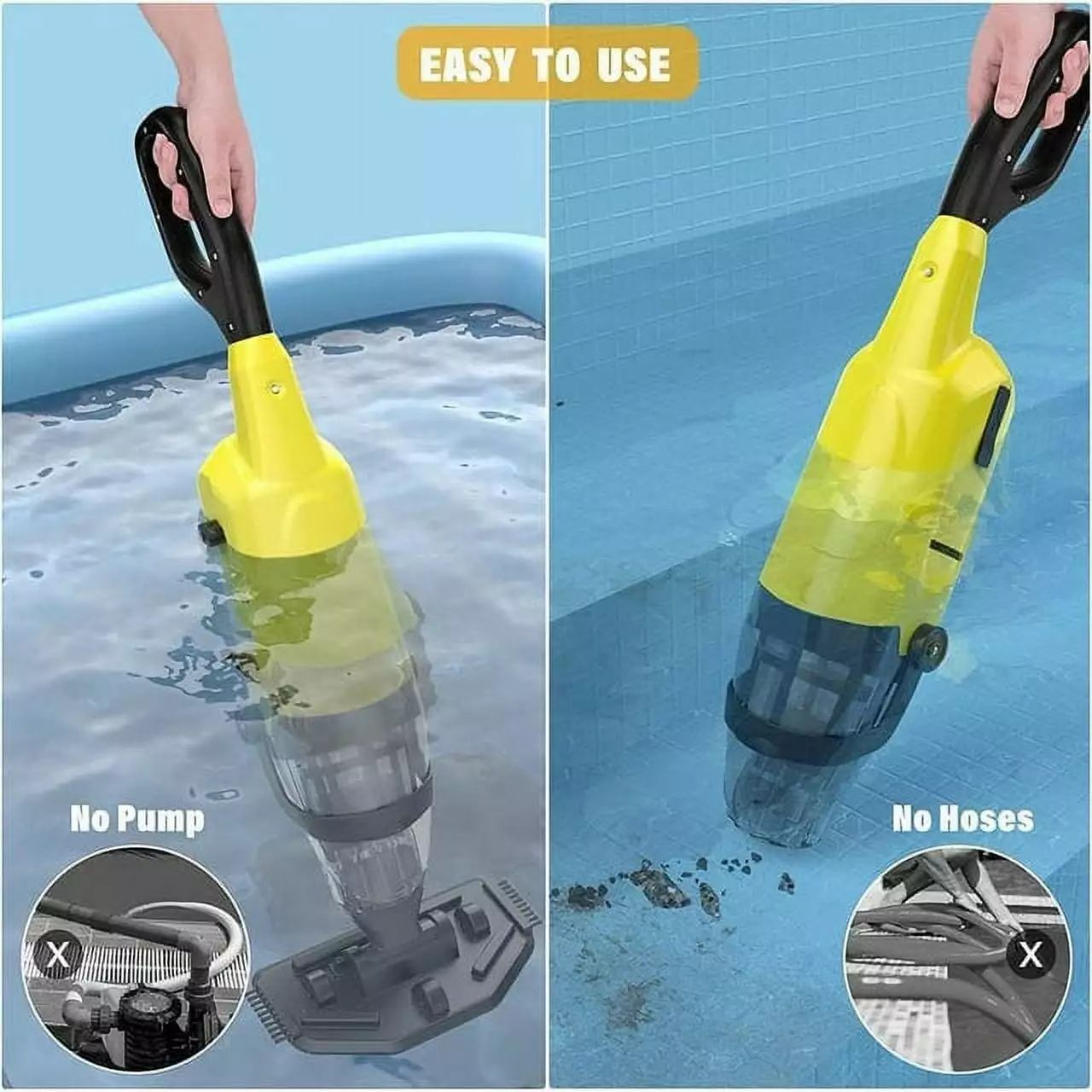 EASY TO USE

No Pump

X

No Hoses

X