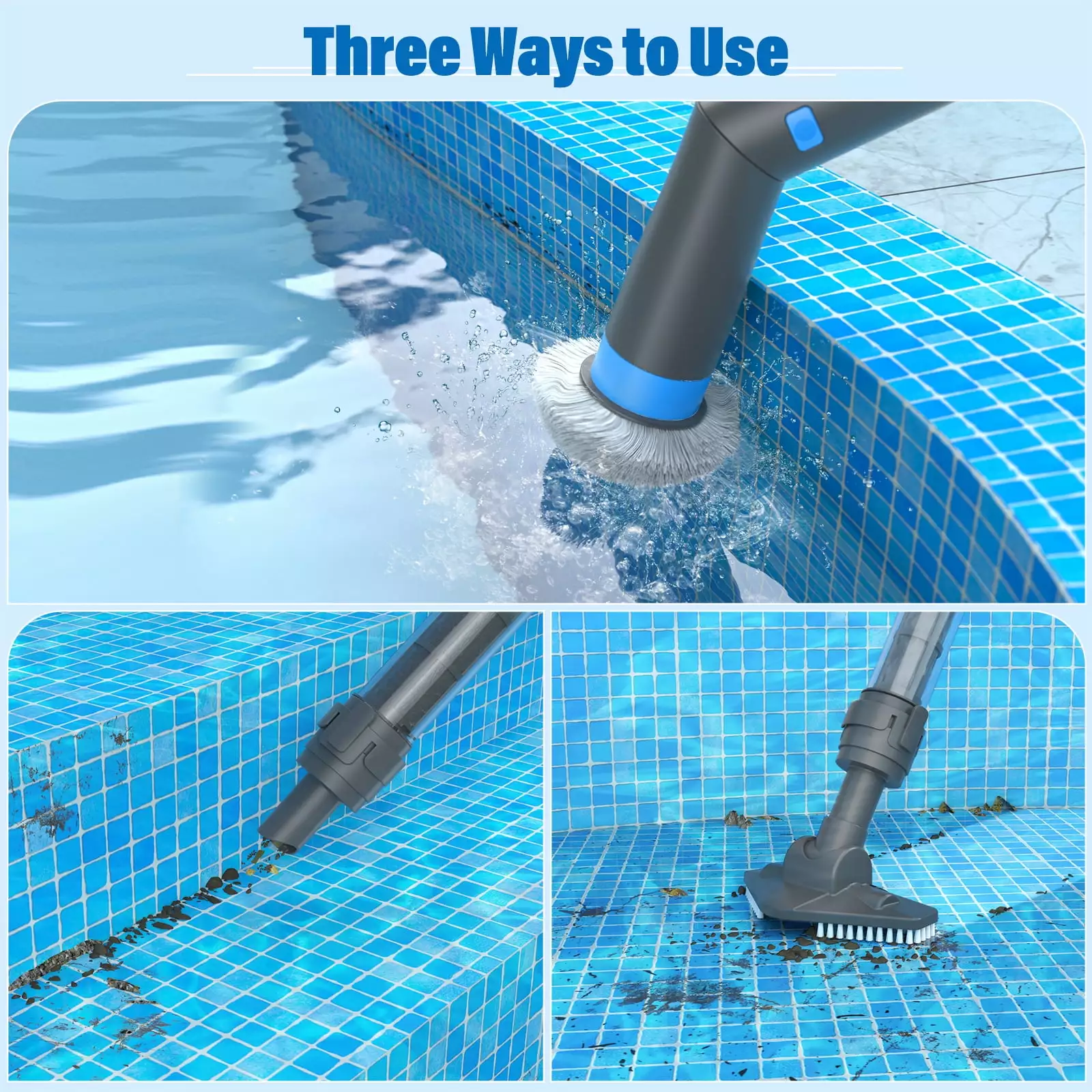 Three Ways to Use