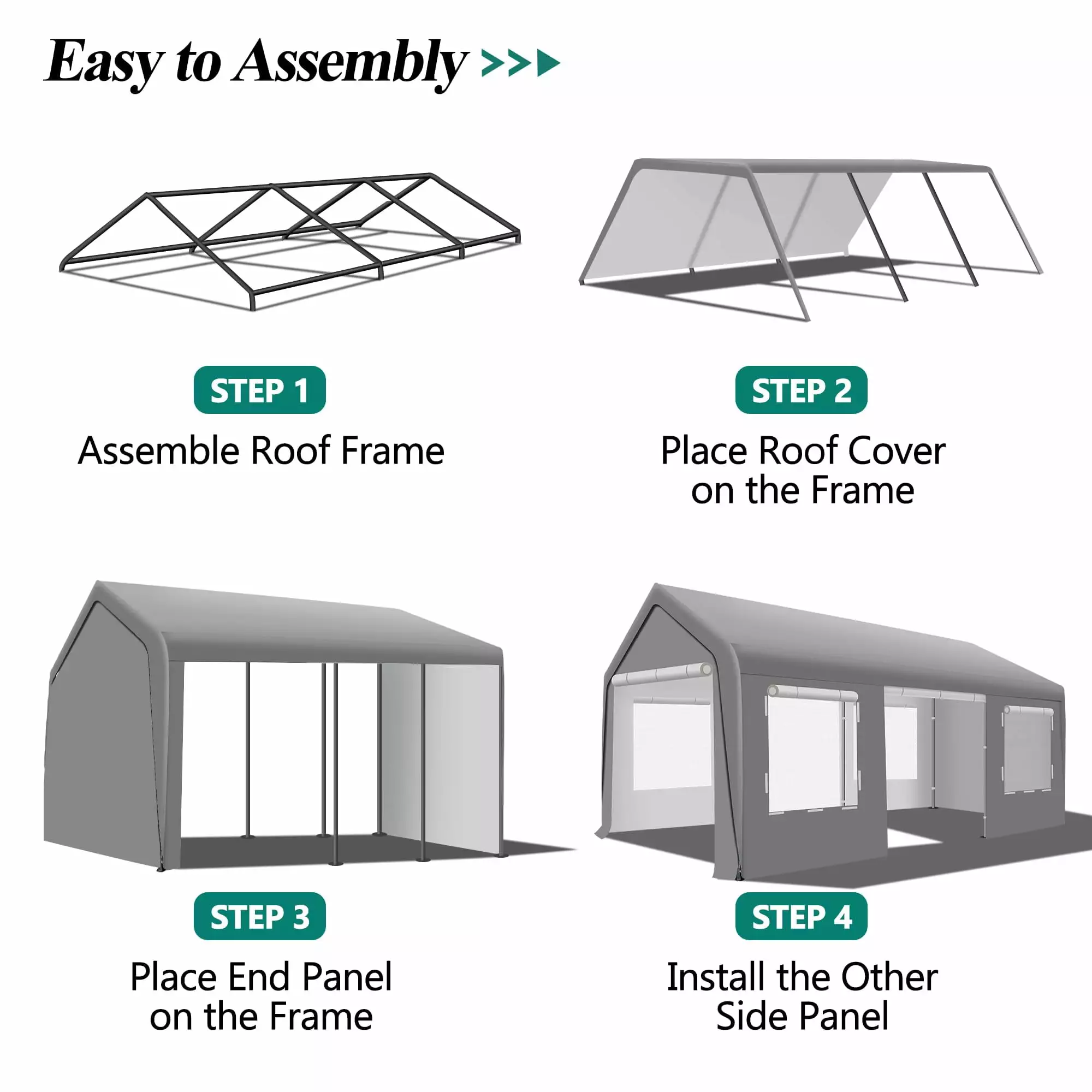 Easy to Assembly >>>

STEP 1
Assemble Roof Frame

STEP 2
Place Roof Cover on the Frame

STEP 3
Place End Panel on the Frame

STEP 4
Install the Other Side Panel