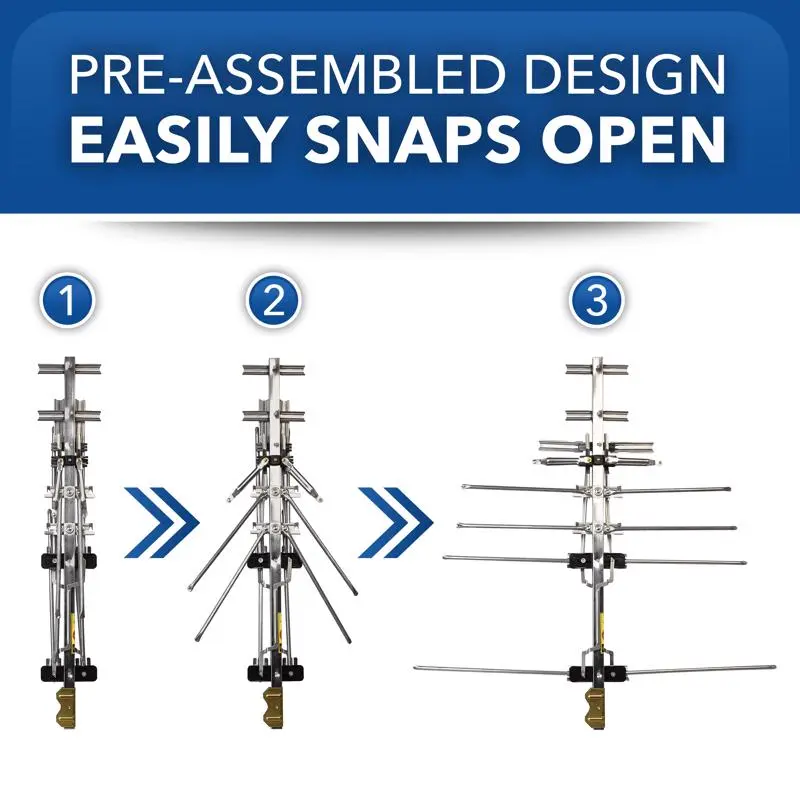 PRE-ASSEMBLED DESIGN
EASILY SNAPS OPEN

1

2

3