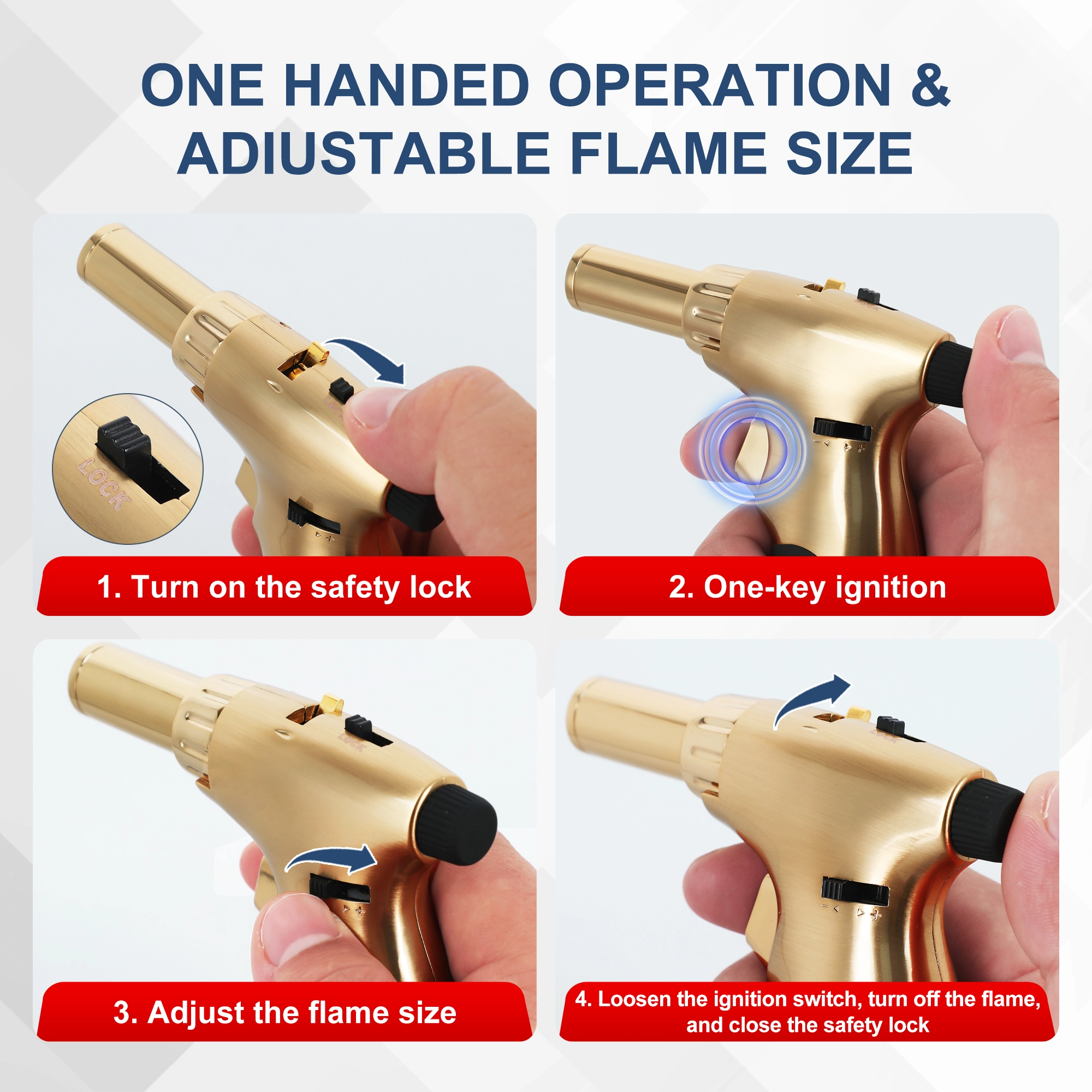 ONE HANDED OPERATION & ADIUSTABLE FLAME SIZE

LOCK

1. Turn on the safety lock

2. One-key ignition

LOCK

3. Adjust the flame size

4. Loosen the ignition switch, turn off the flame, and close the safety lock