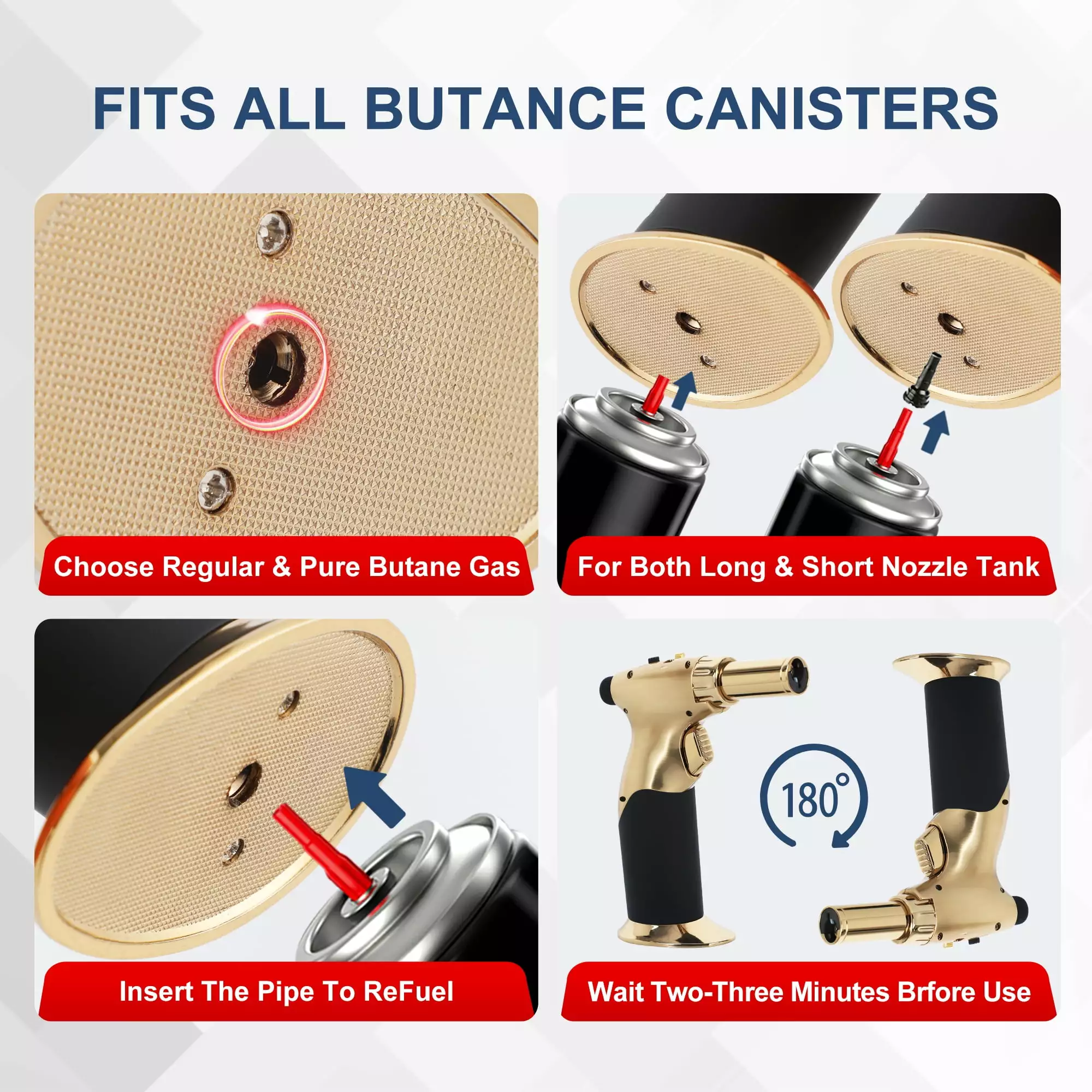 FITS ALL BUTANCE CANISTERS

Choose Regular & Pure Butane Gas

For Both Long & Short Nozzle Tank

Insert The Pipe To ReFuel

180°

Wait Two-Three Minutes Brfore Use