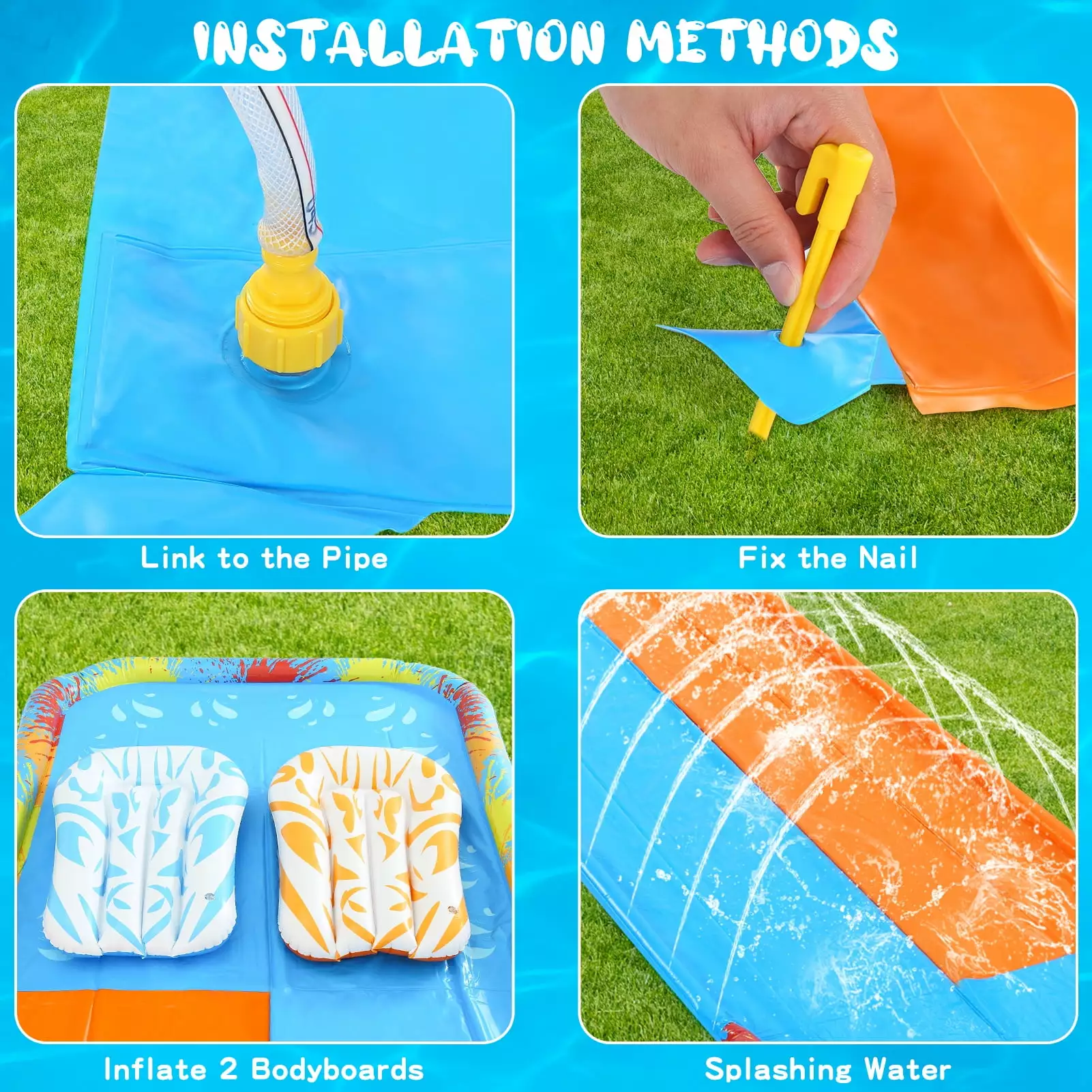 INSTALLATION METHODS

Link to the Pipe

Fix the Nail

Inflate 2 Bodyboards

Splashing Water