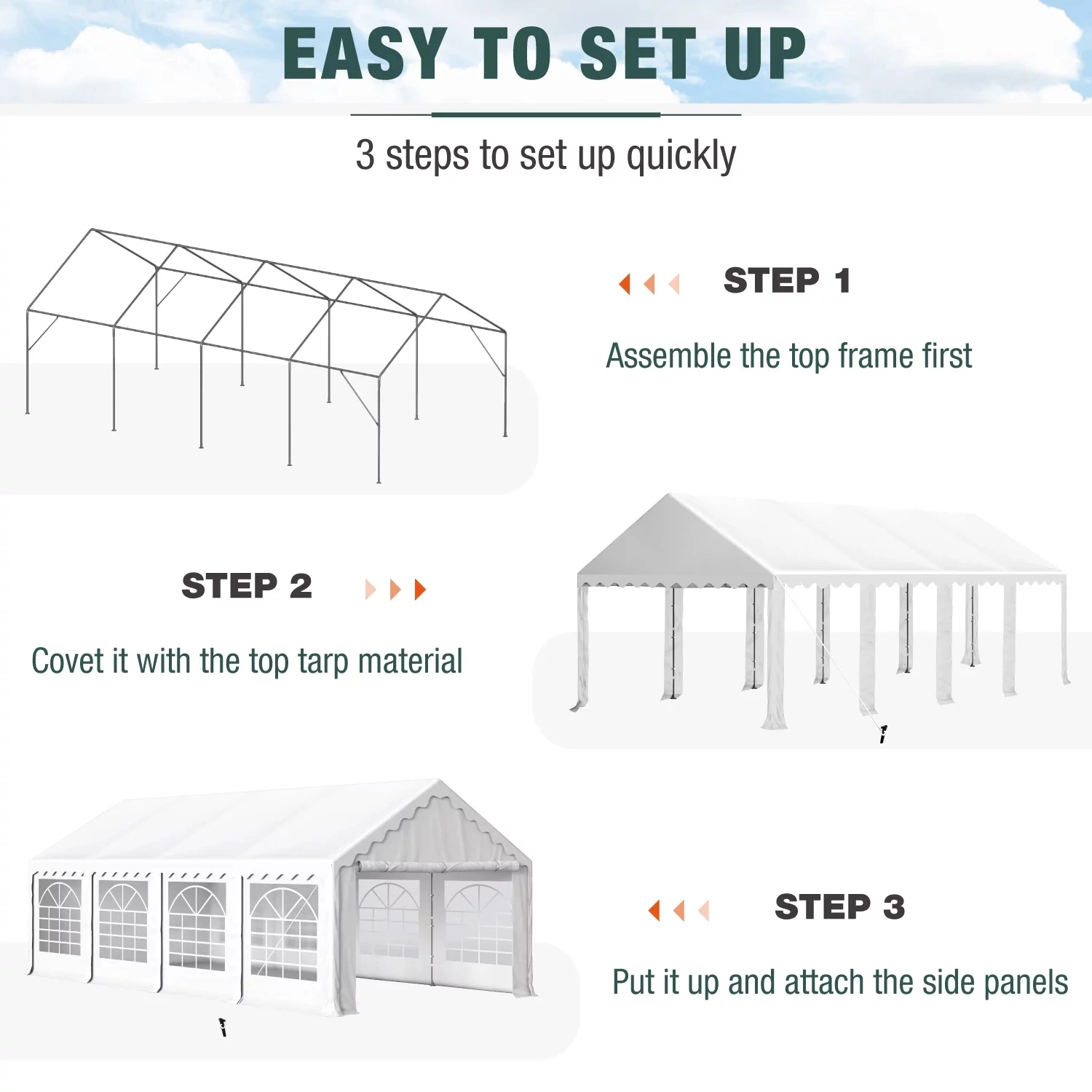 EASY TO SET UP

3 steps to set up quickly

STEP 1

Assemble the top frame first

STEP 2

Covet it with the top tarp material

STEP 3

Put it up and attach the side panels