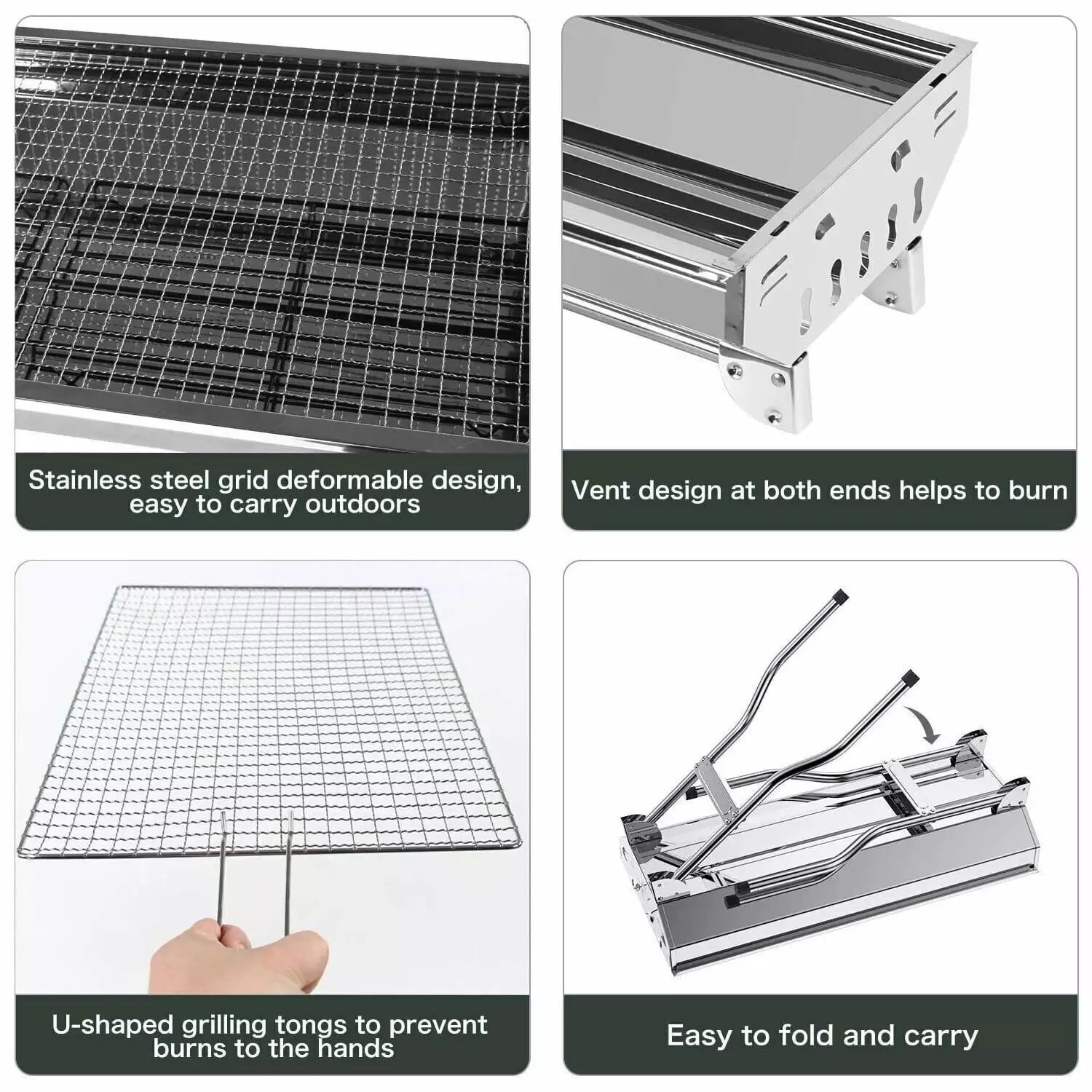 Stainless steel grid deformable design, easy to carry outdoors

Vent design at both ends helps to burn

U-shaped grilling tongs to prevent burns to the hands

Easy to fold and carry