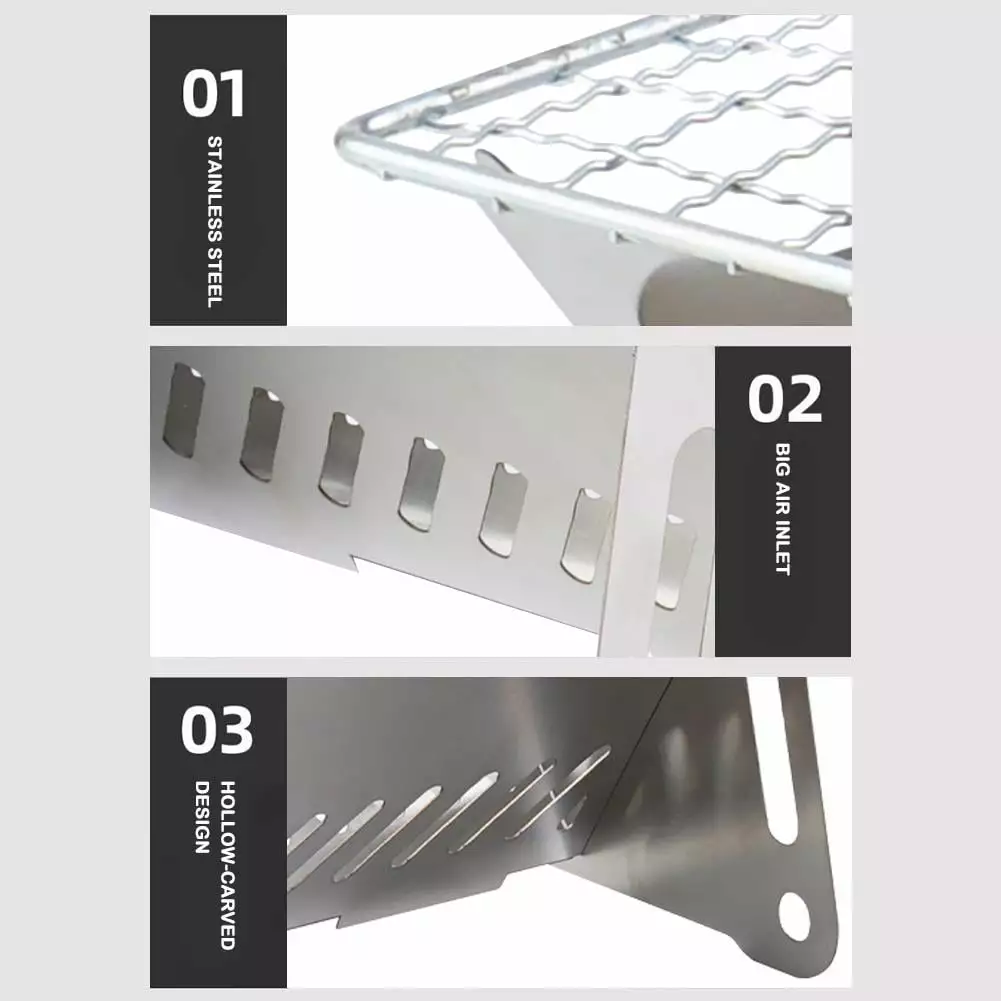 01
STAINLESS STEEL

02
BIG AIR INLET

03
HOLLOW-CARVED DESIGN