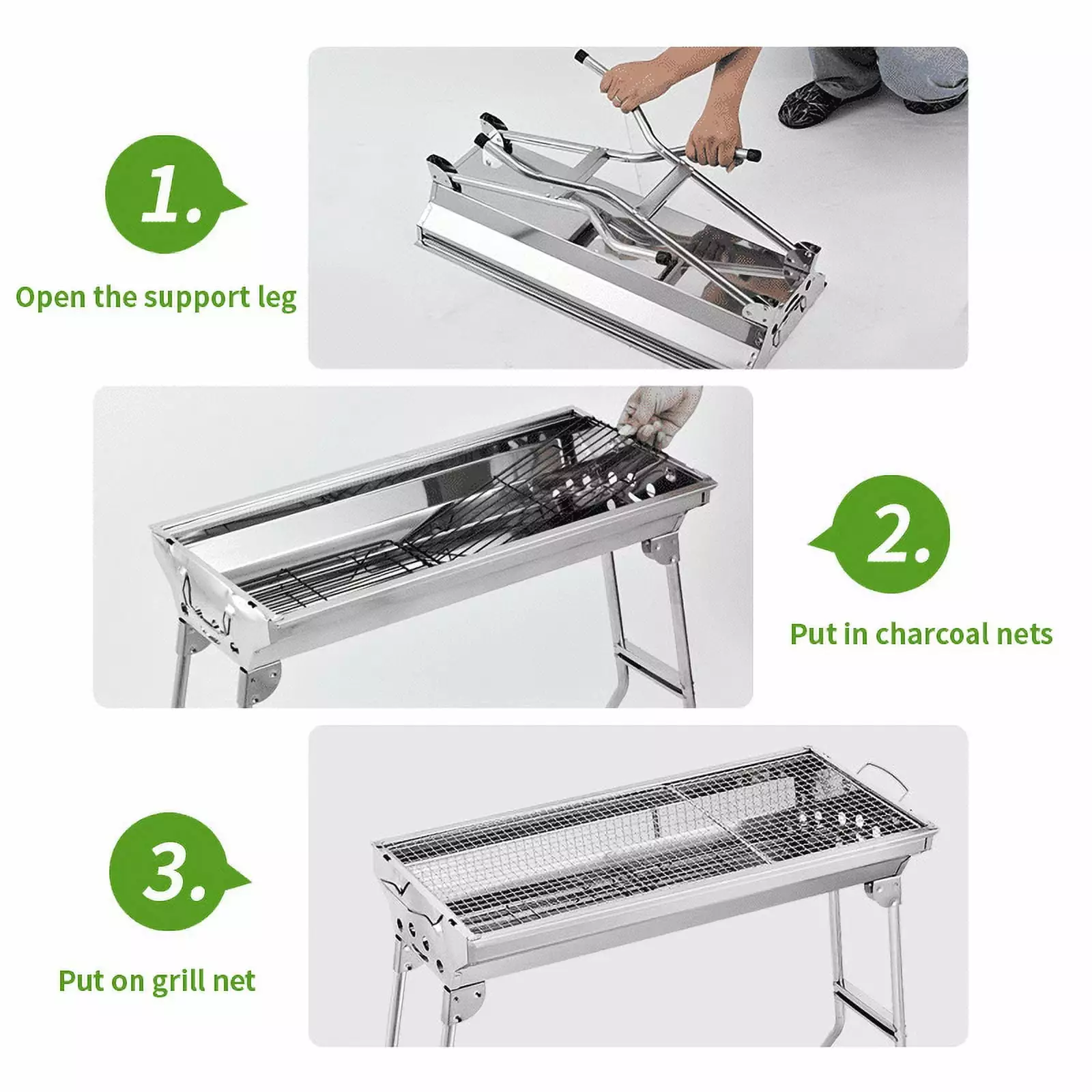 1.

Open the support leg

2.

Put in charcoal nets

3.

Put on grill net