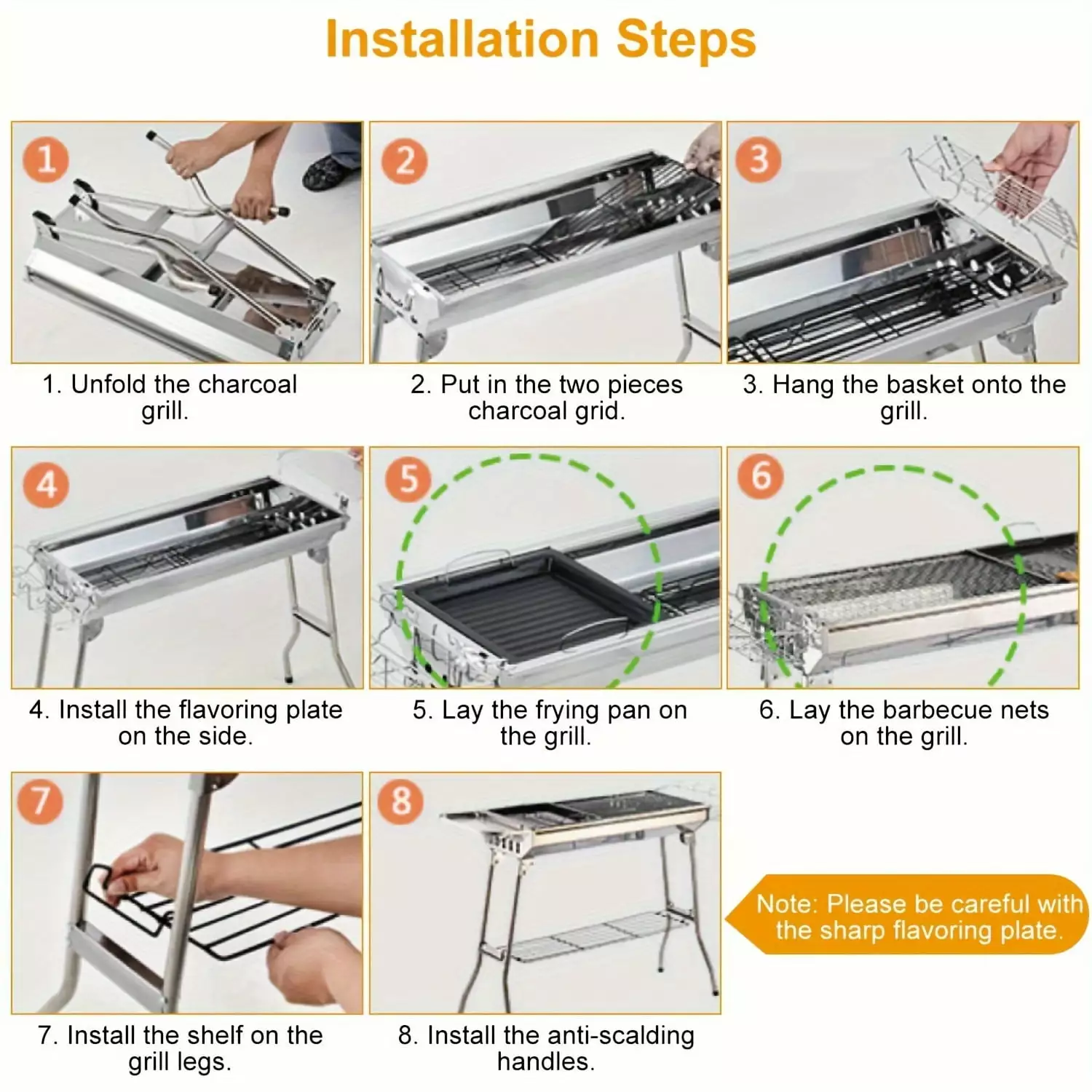 Installation Steps

1

1. Unfold the charcoal grill.

2

2. Put in the two pieces charcoal grid.

3

3. Hang the basket onto the grill.

4

4. Install the flavoring plate on the side.

5

5. Lay the frying pan on the grill.

6

6. Lay the barbecue nets on the grill.

7

7. Install the shelf on the grill legs.

8

8. Install the anti-scalding handles.

Note: Please be careful with the sharp flavoring plate.