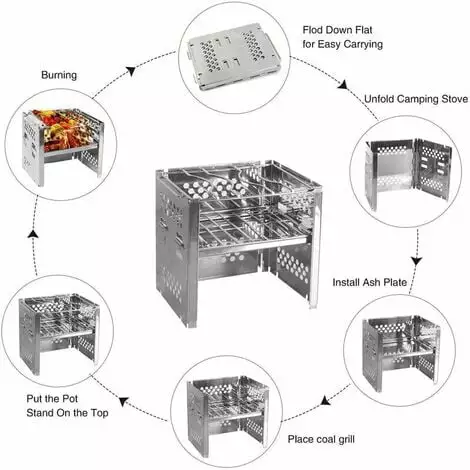 Flod Down Flat
for Easy Carrying

Unfold Camping Stove

Install Ash Plate

Place coal grill

Put the Pot
Stand On the Top

Burning