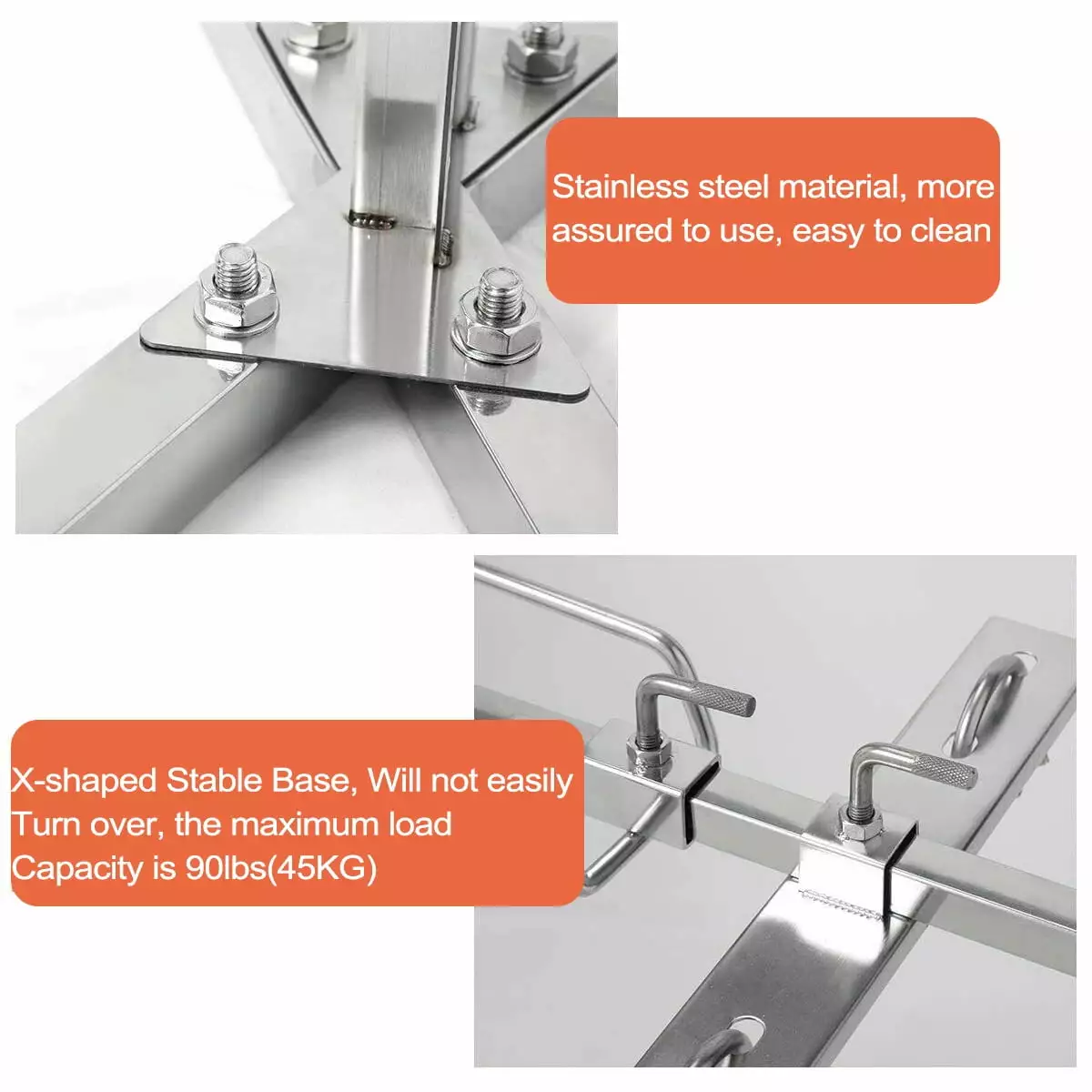 Stainless steel material, more assured to use, easy to clean

X-shaped Stable Base, Will not easily Turn over, the maximum load Capacity is 90lbs(45KG)