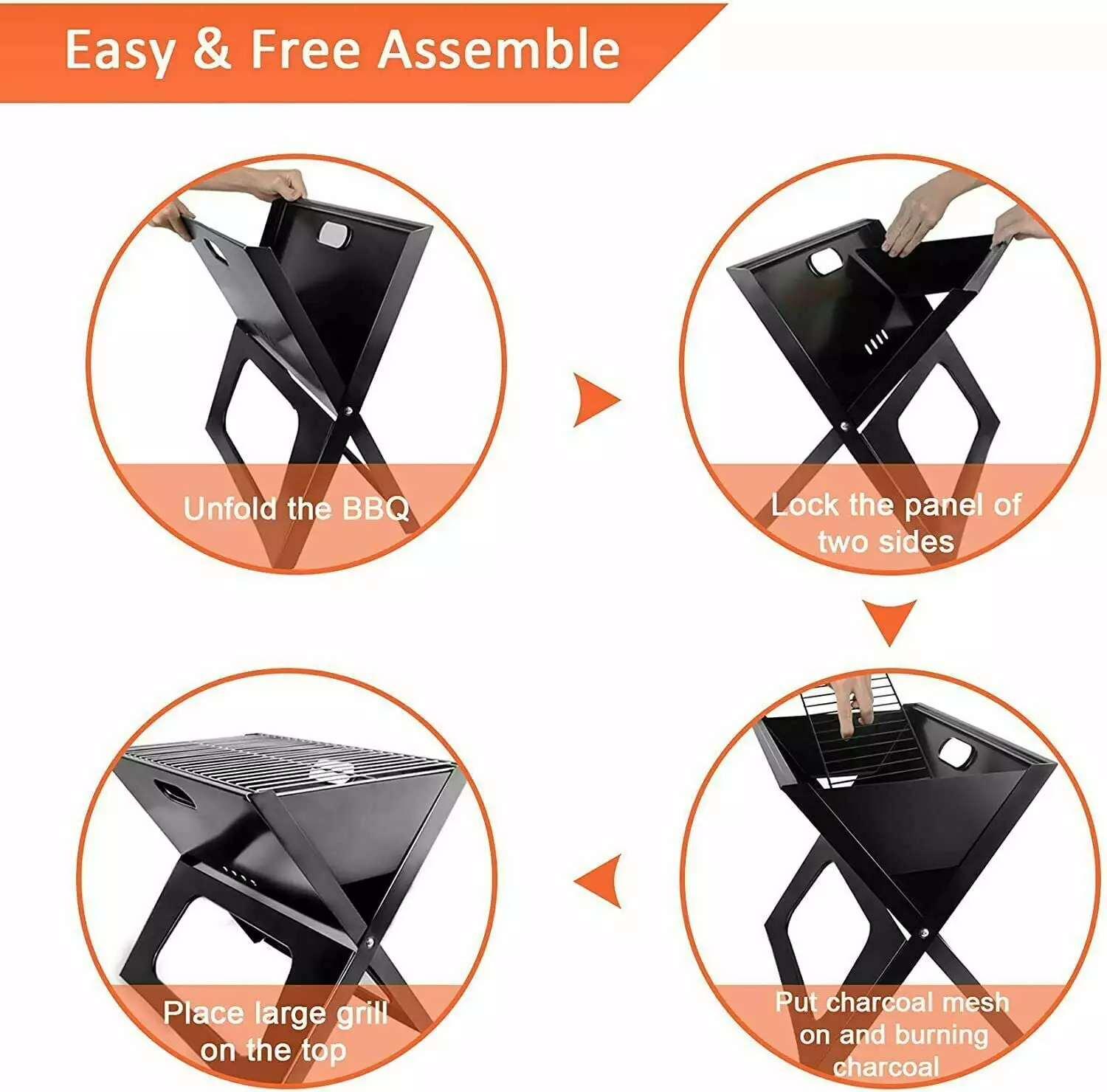 Easy & Free Assemble

Unfold the BBQ

Lock the panel of two sides

Put charcoal mesh on and burning charcoal

Place large grill on the top