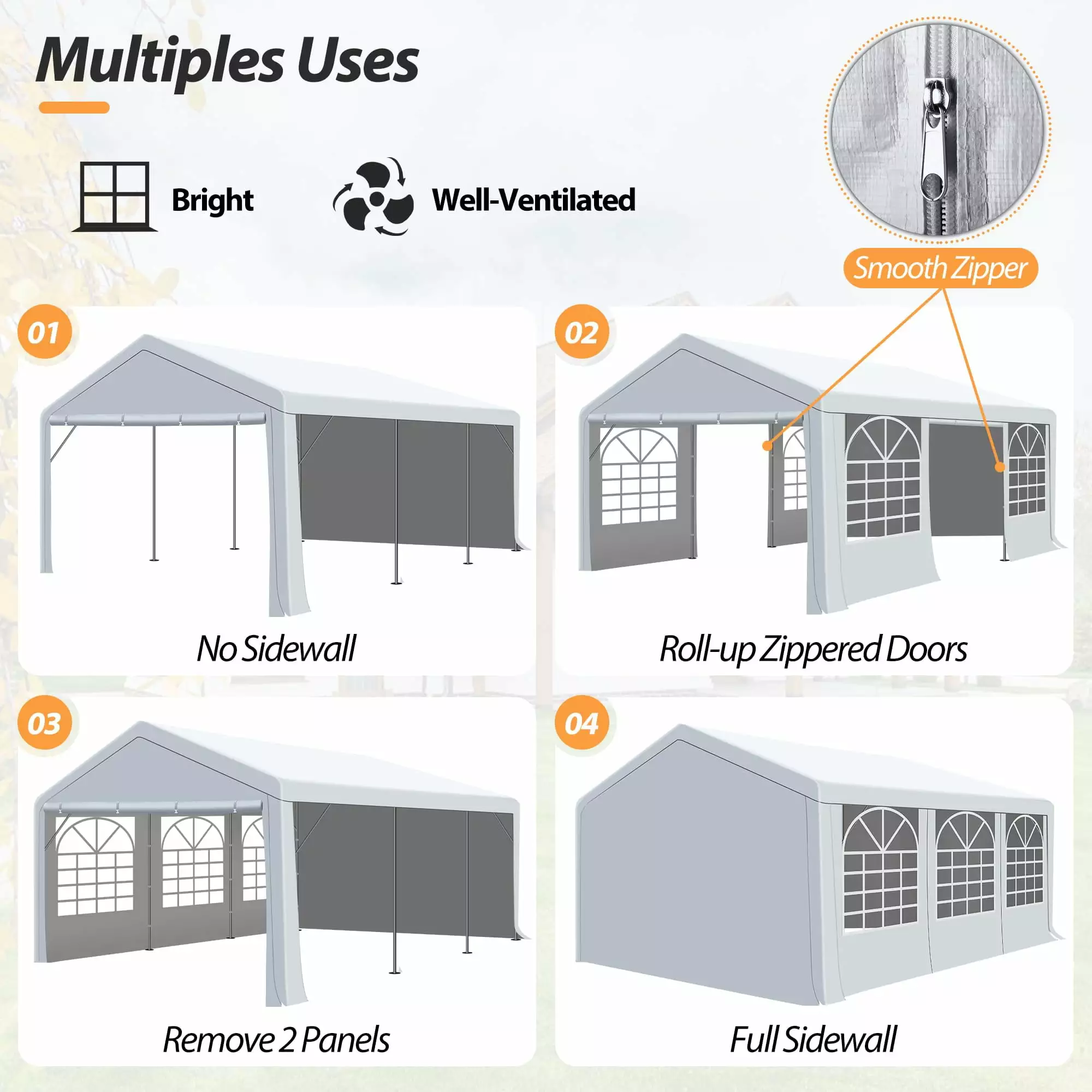 Multiples Uses

Bright

Well-Ventilated

Smooth Zipper

01

No Sidewall

02

Roll-up Zippered Doors

03

Remove 2 Panels

04

Full Sidewall